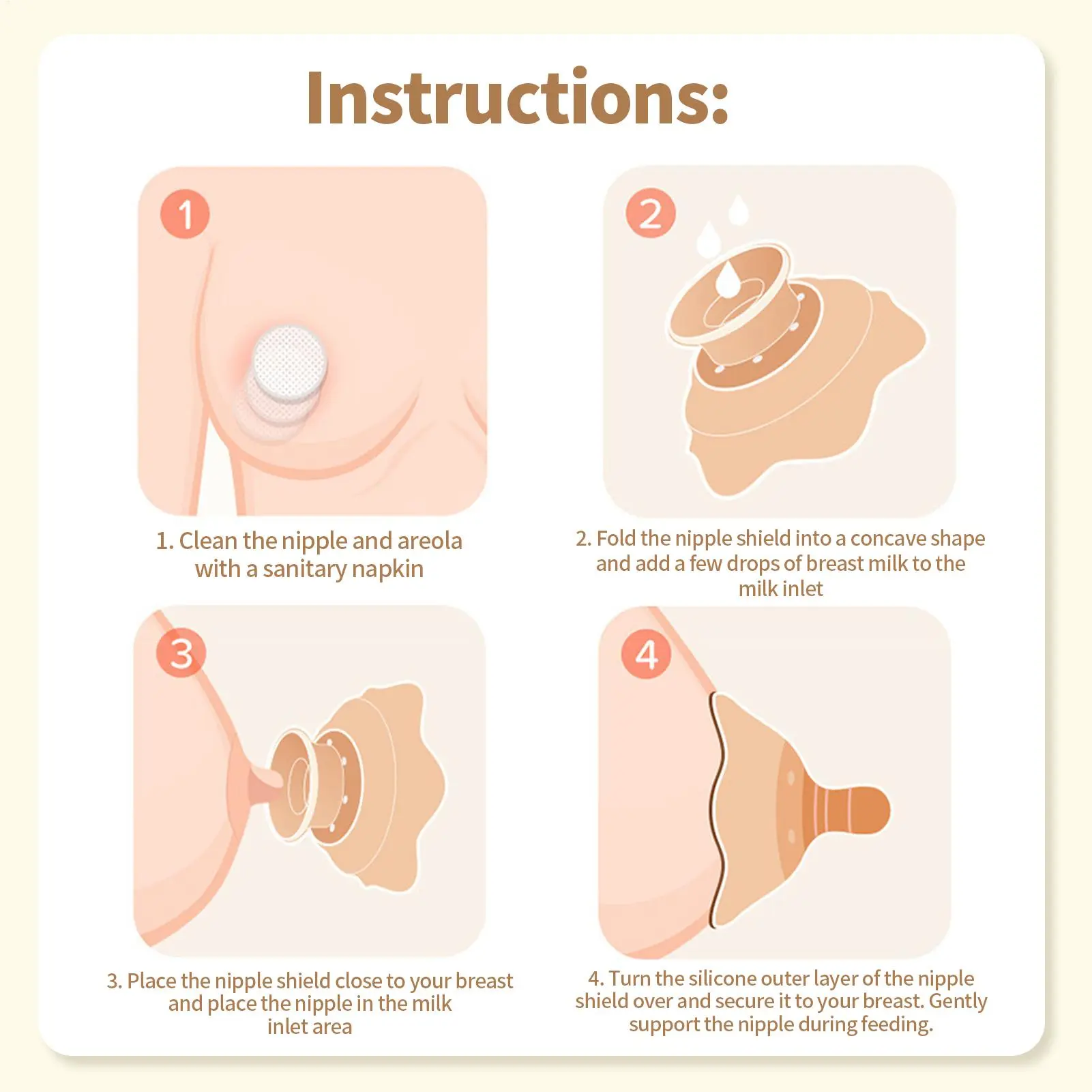 Instructions:

1

1. Clean the nipple and areola with a sanitary napkin

2

2. Fold the nipple shield into a concave shape and add a few drops of breast milk to the milk inlet

3

3. Place the nipple shield close to your breast and place the nipple in the milk inlet area

4

4. Turn the silicone outer layer of the nipple shield over and secure it to your breast. Gently support the nipple during feeding.