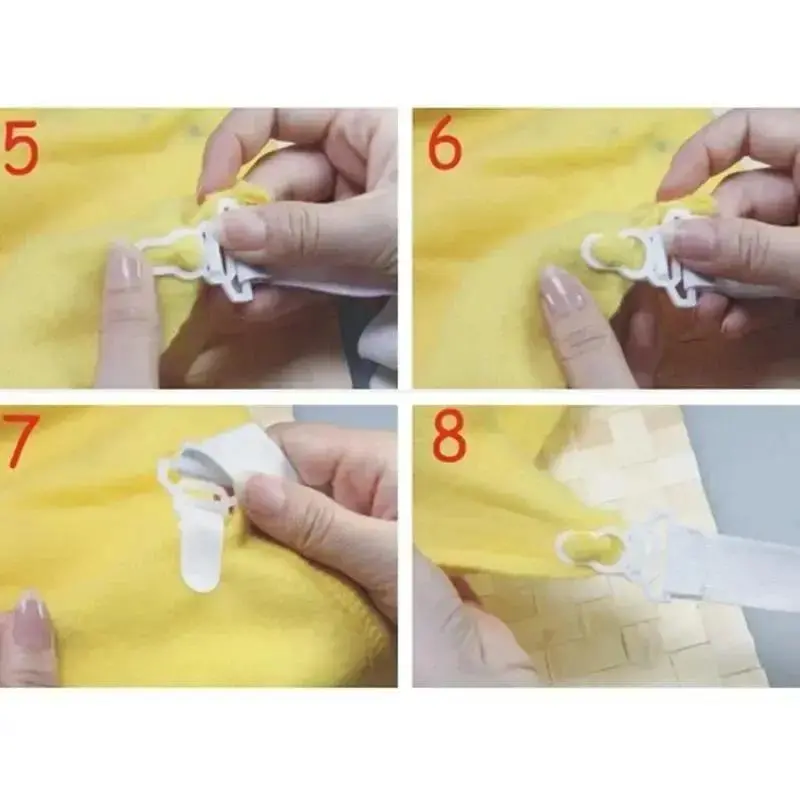 5

6

7

8