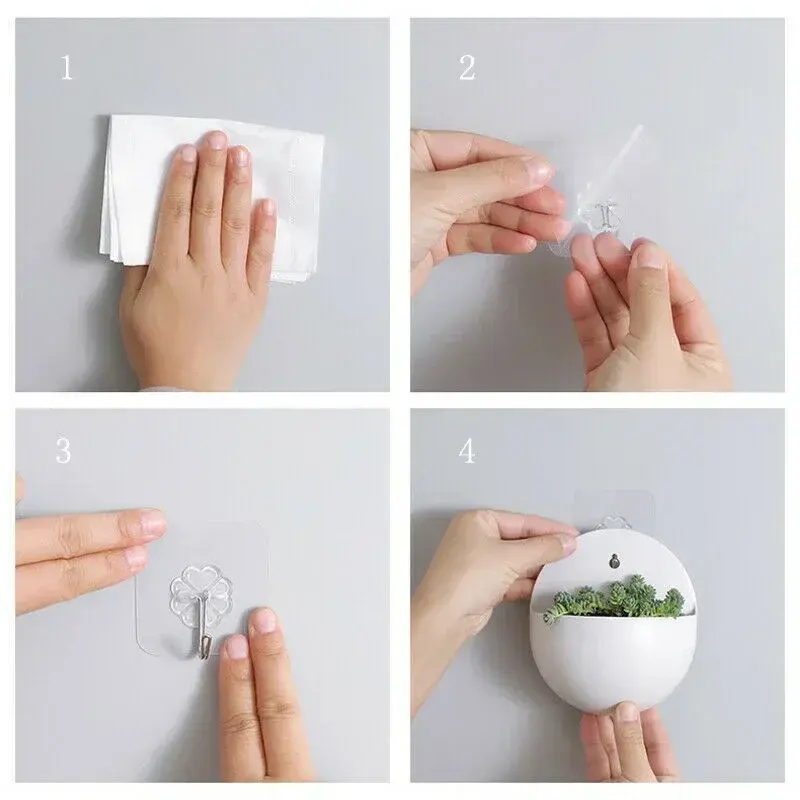 1

2

3

4