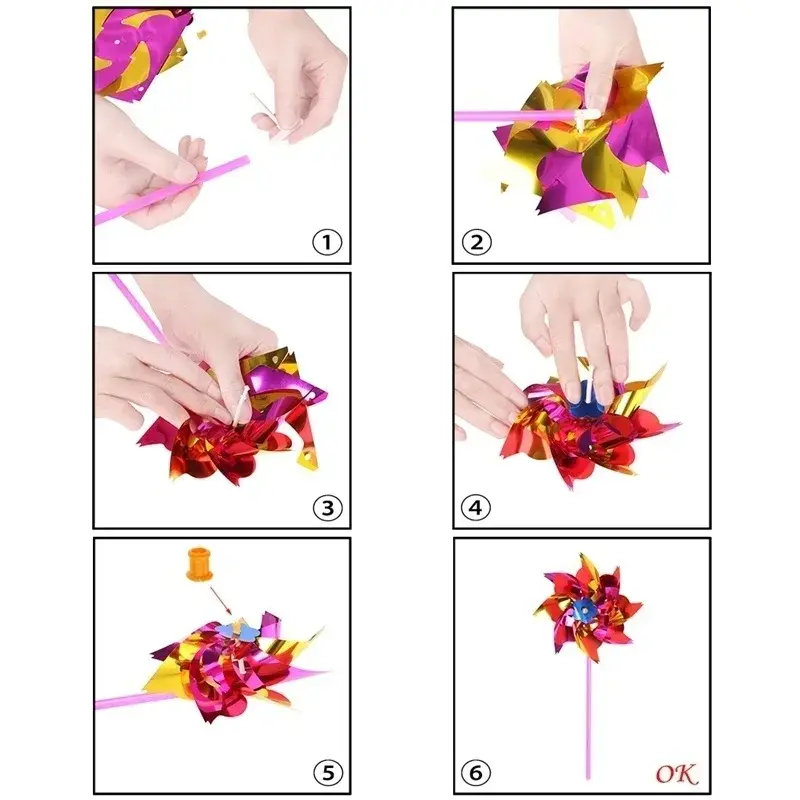 ①

②

③

④

⑤

⑥ OK