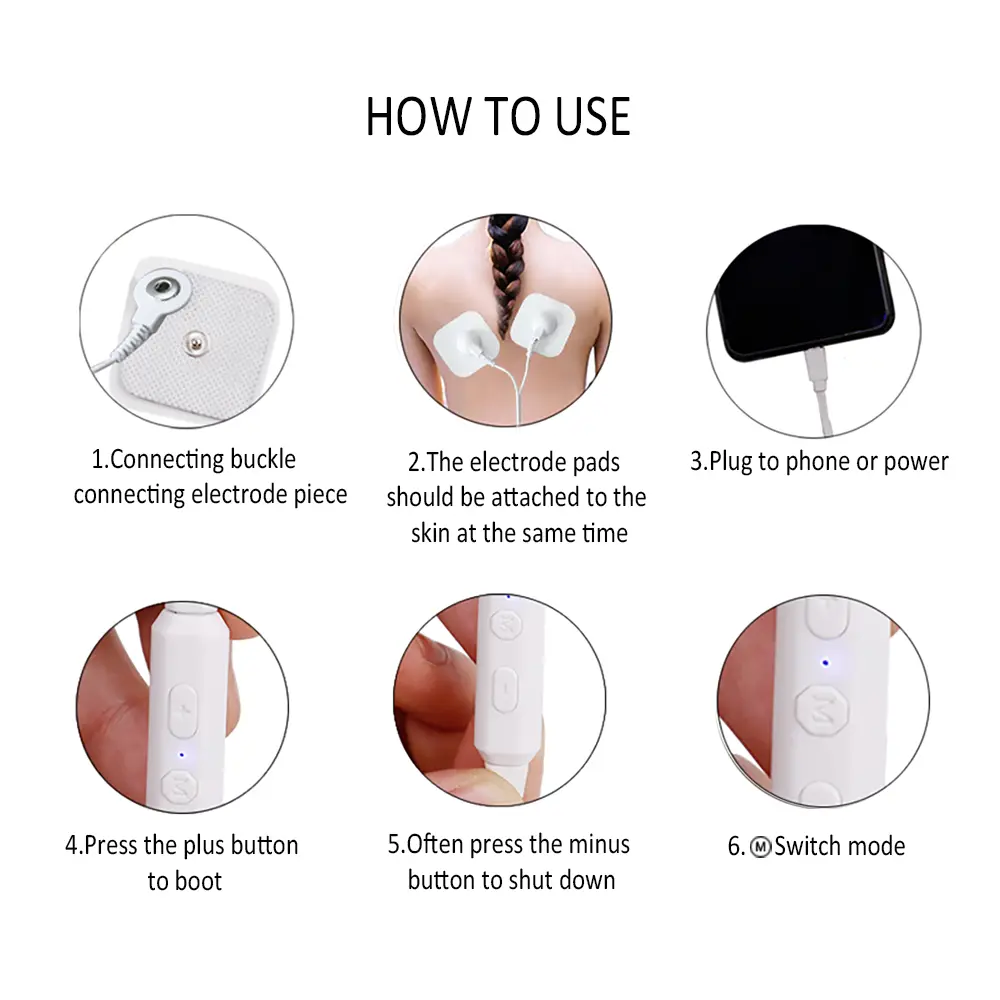 HOW TO USE

1.Connecting buckle connecting electrode piece

2.The electrode pads should be attached to the skin at the same time

3.Plug to phone or power

4.Press the plus button to boot

5.Often press the minus button to shut down

6.Ⓜ Switch mode