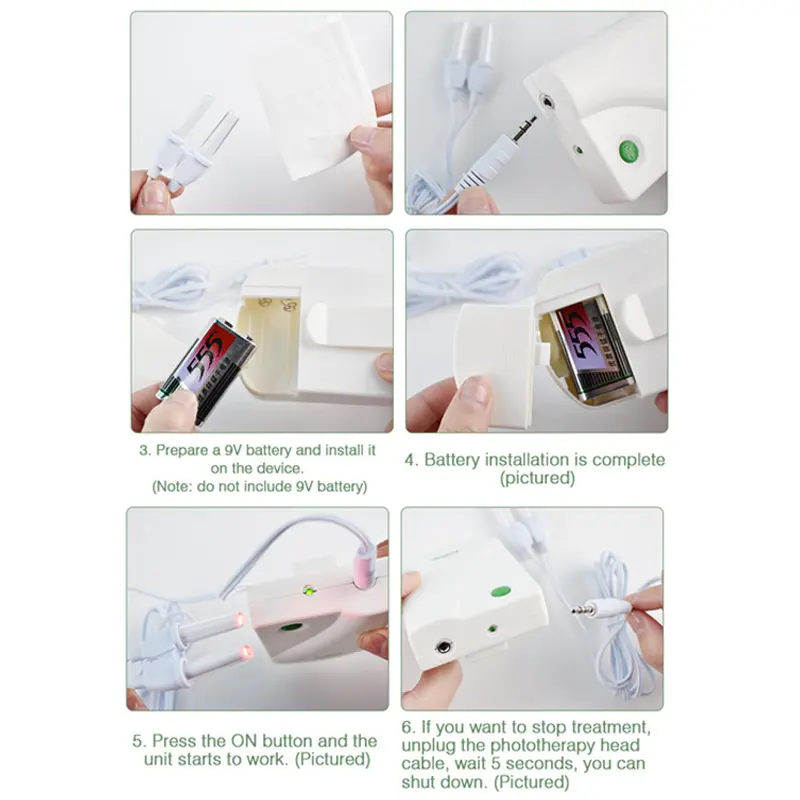 555

555

3. Prepare a 9V battery and install it on the device.
(Note: do not include 9V battery)

4. Battery installation is complete (pictured)

5. Press the ON button and the unit starts to work. (Pictured)

6. If you want to stop treatment, unplug the phototherapy head cable, wait 5 seconds, you can shut down. (Pictured)