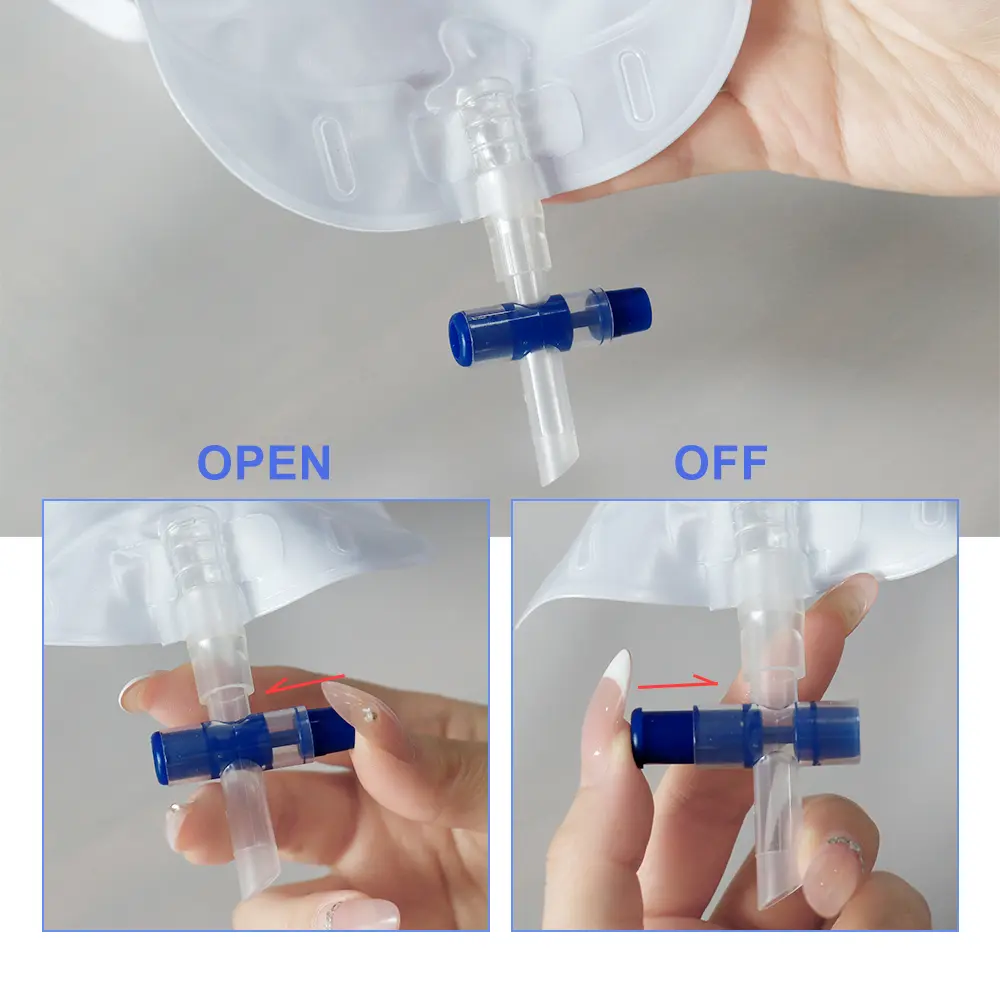 OPEN

OFF