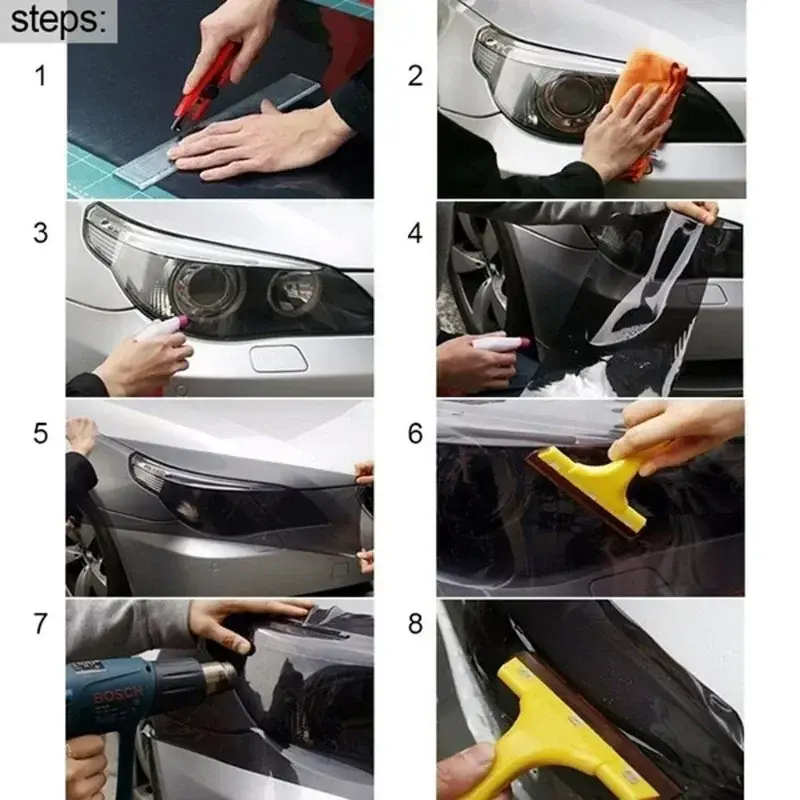 steps:

1

2

3

4

5

6

7

BOSCH

8