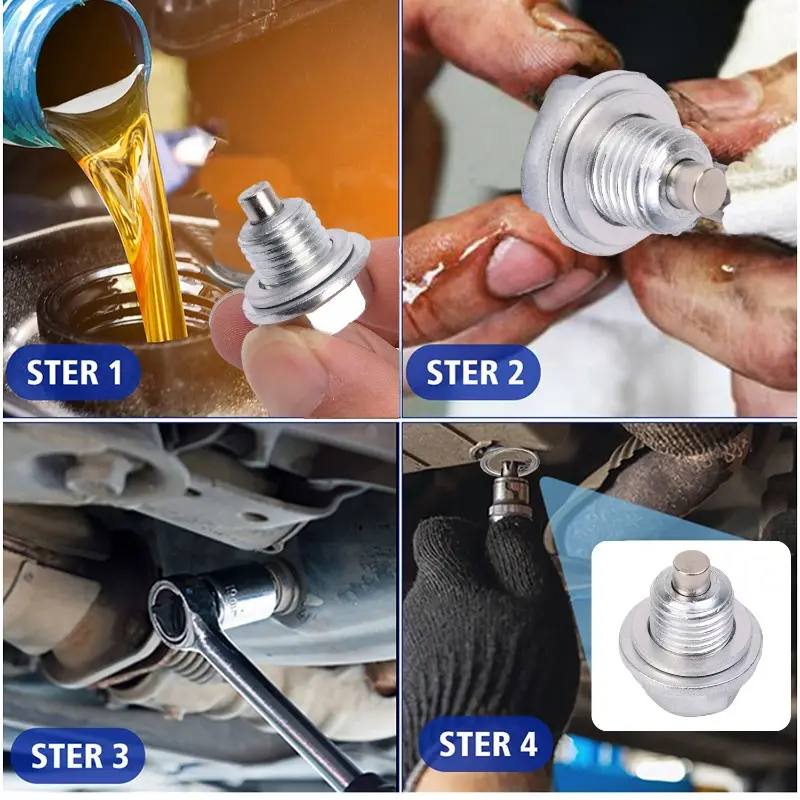 STER 1

STER 2

STER 3

STER 4