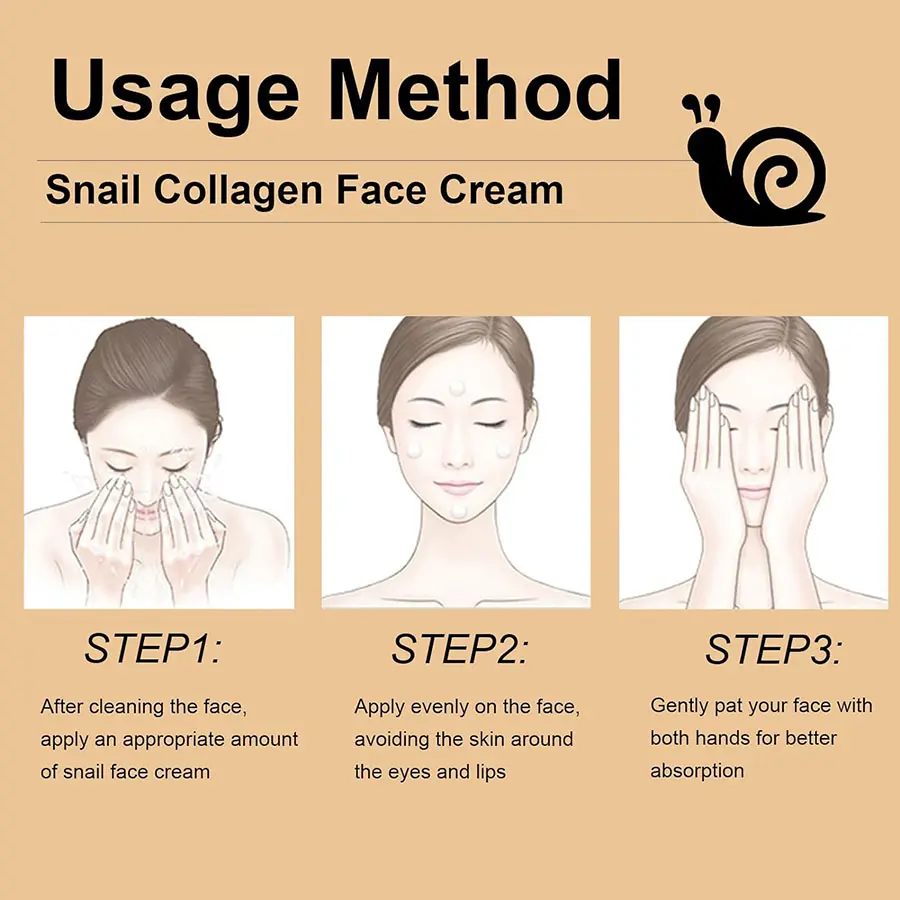 Usage Method

Snail Collagen Face Cream

STEP1:

After cleaning the face, apply an appropriate amount of snail face cream

STEP2:

Apply evenly on the face, avoiding the skin around the eyes and lips

STEP3:

Gently pat your face with both hands for better absorption