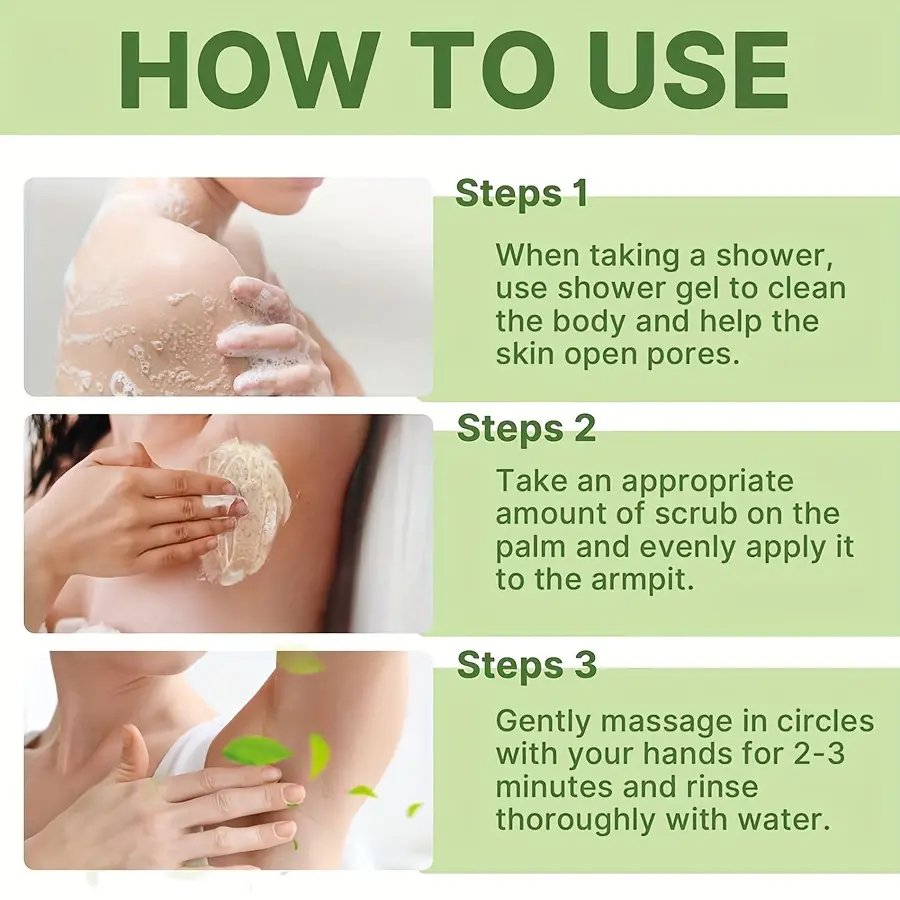 HOW TO USE

Steps 1

When taking a shower, use shower gel to clean the body and help the skin open pores.

Steps 2

Take an appropriate amount of scrub on the palm and evenly apply it to the armpit.

Steps 3

Gently massage in circles with your hands for 2-3 minutes and rinse thoroughly with water.