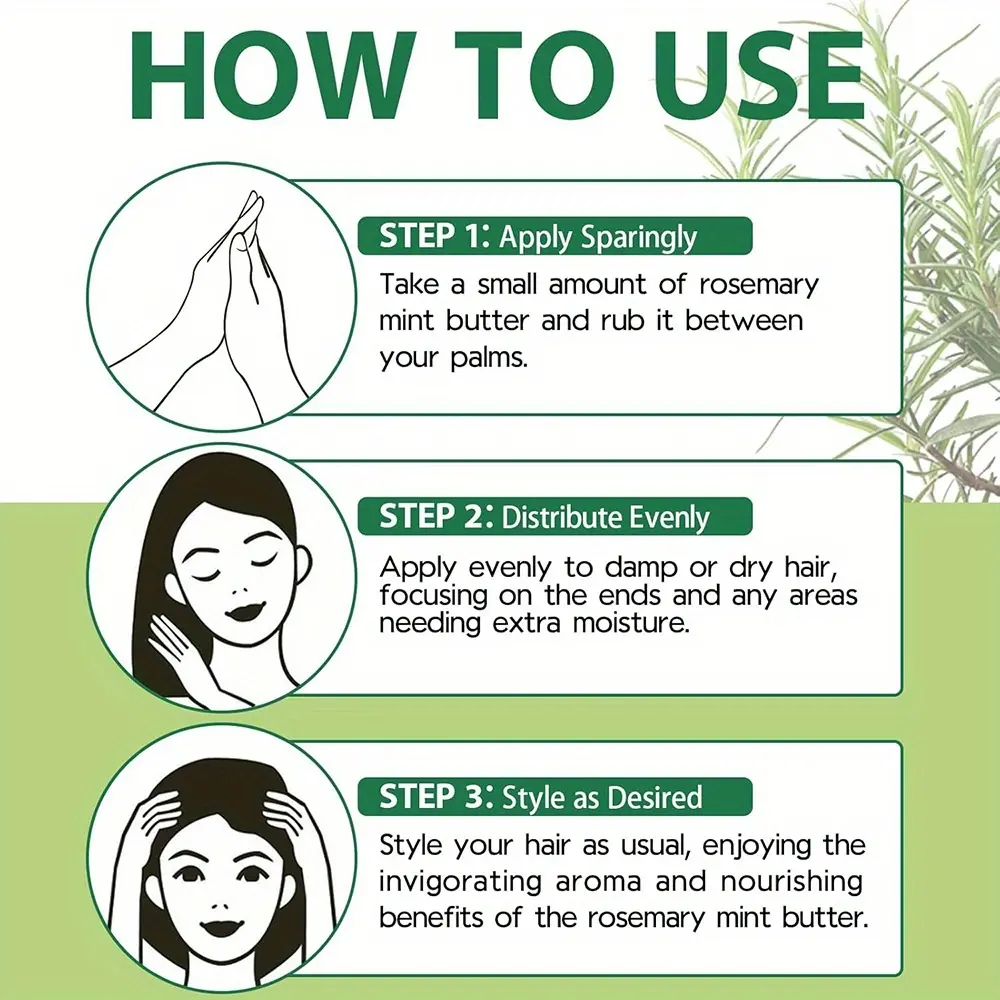 HOW TO USE

STEP 1: Apply Sparingly
Take a small amount of rosemary mint butter and rub it between your palms.

STEP 2: Distribute Evenly
Apply evenly to damp or dry hair, focusing on the ends and any areas needing extra moisture.

STEP 3: Style as Desired
Style your hair as usual, enjoying the invigorating aroma and nourishing benefits of the rosemary mint butter.