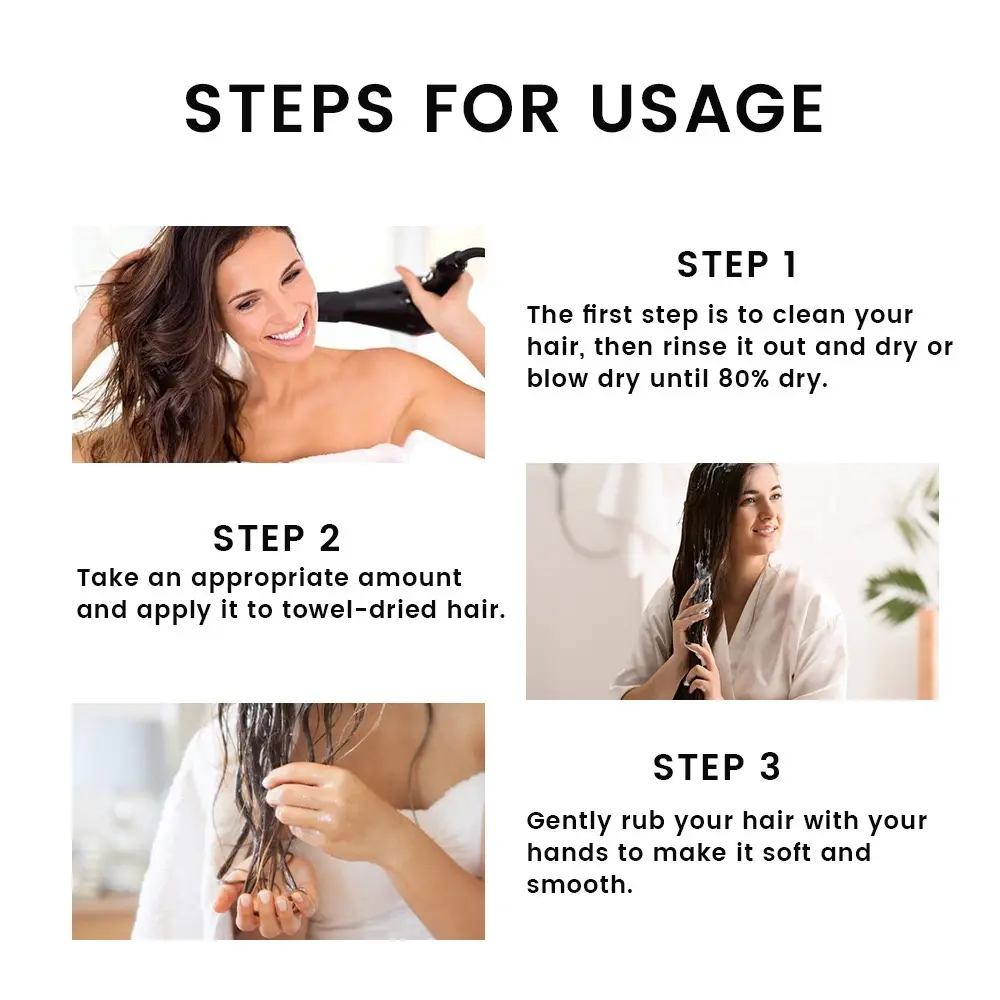 STEPS FOR USAGE

STEP 1
The first step is to clean your hair, then rinse it out and dry or blow dry until 80% dry.

STEP 2
Take an appropriate amount and apply it to towel-dried hair.

STEP 3
Gently rub your hair with your hands to make it soft and smooth.