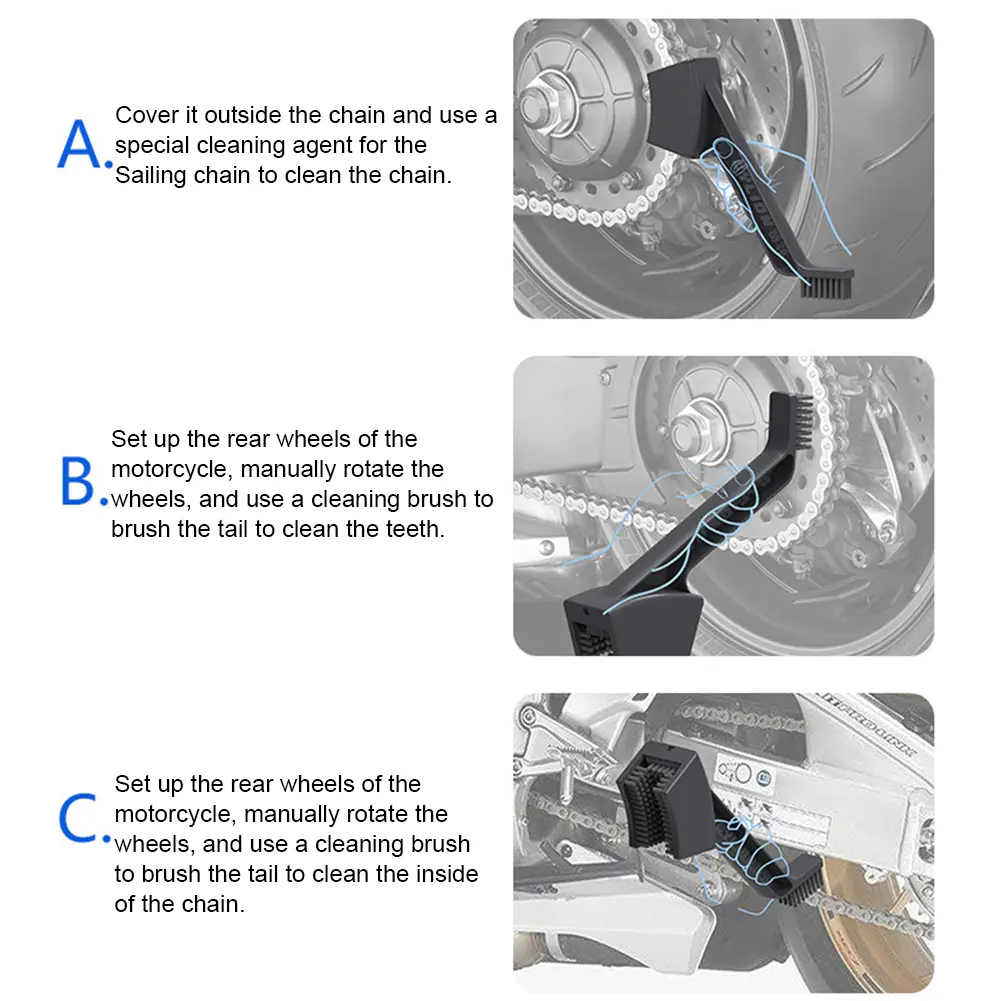 A. Cover it outside the chain and use a special cleaning agent for the Sailing chain to clean the chain.

B. Set up the rear wheels of the motorcycle, manually rotate the wheels, and use a cleaning brush to brush the tail to clean the teeth.

C. Set up the rear wheels of the motorcycle, manually rotate the wheels, and use a cleaning brush to brush the tail to clean the inside of the chain.