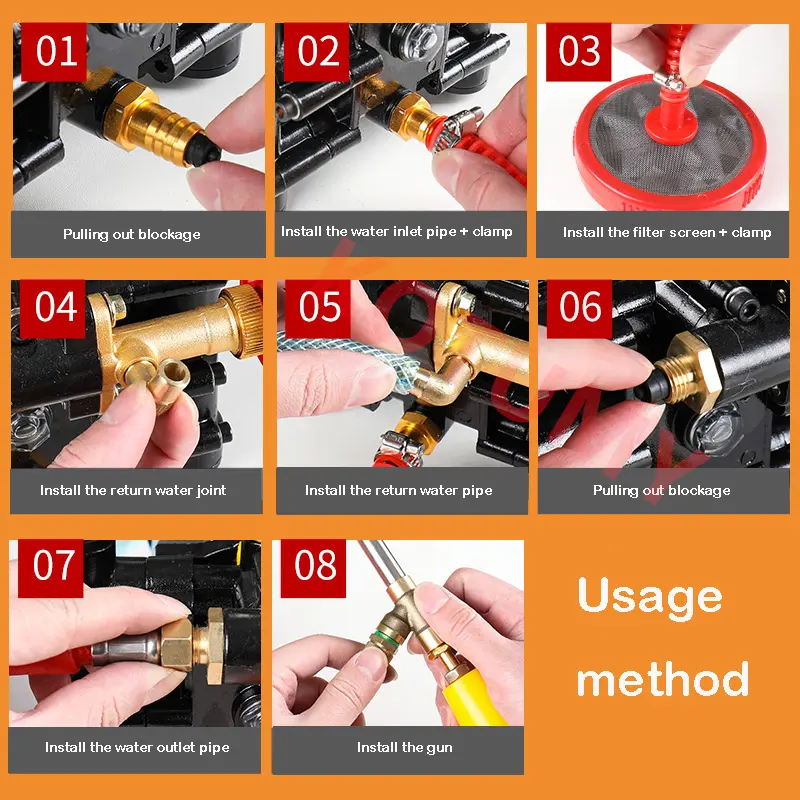 01

Pulling out blockage

02

Install the water inlet pipe + clamp

03

Install the filter screen + clamp

04

Install the return water joint

05

Install the return water pipe

06

Pulling out blockage

07

Install the water outlet pipe

08

Install the gun

Usage method