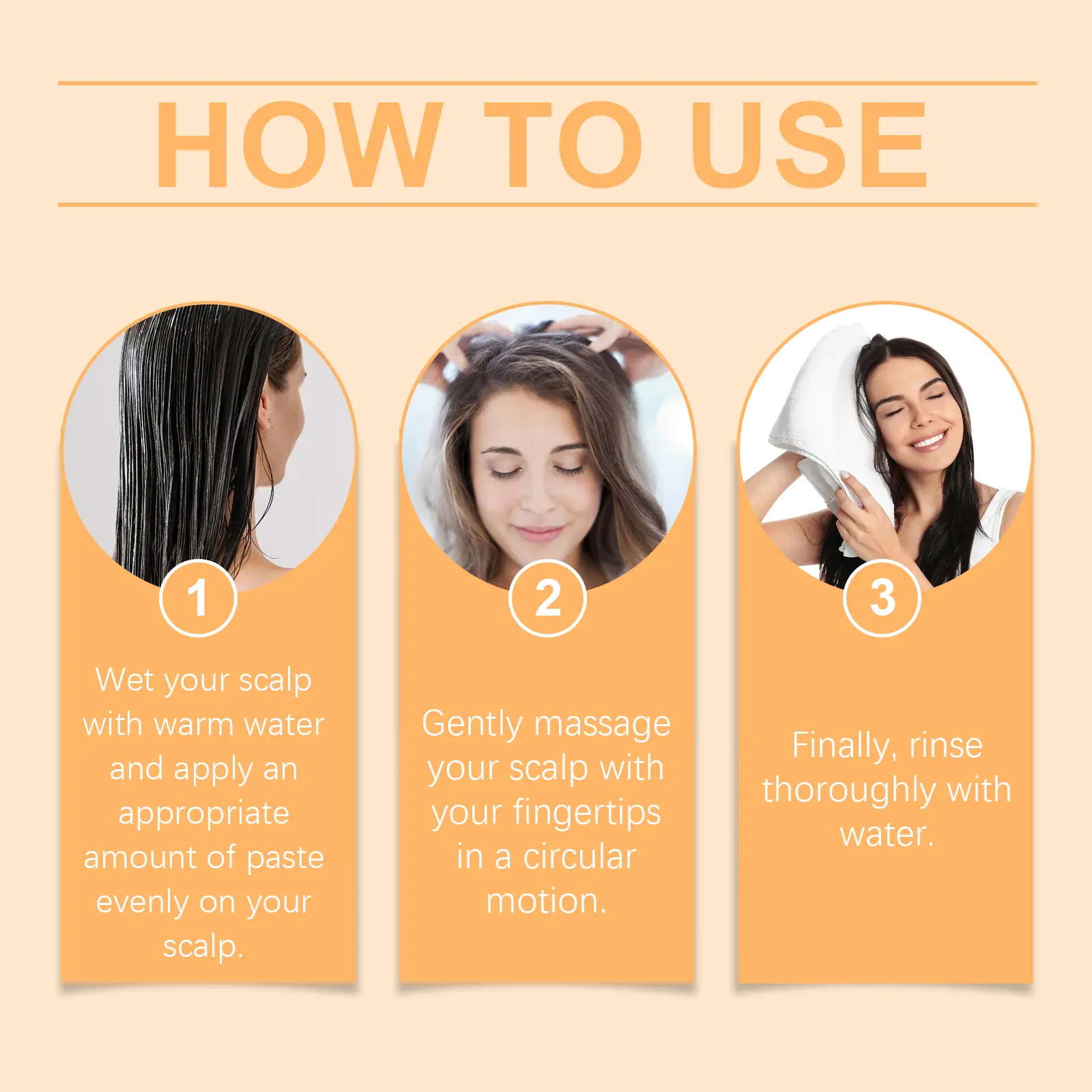 HOW TO USE

1

Wet your scalp with warm water and apply an appropriate amount of paste evenly on your scalp.

2

Gently massage your scalp with your fingertips in a circular motion.

3

Finally, rinse thoroughly with water.