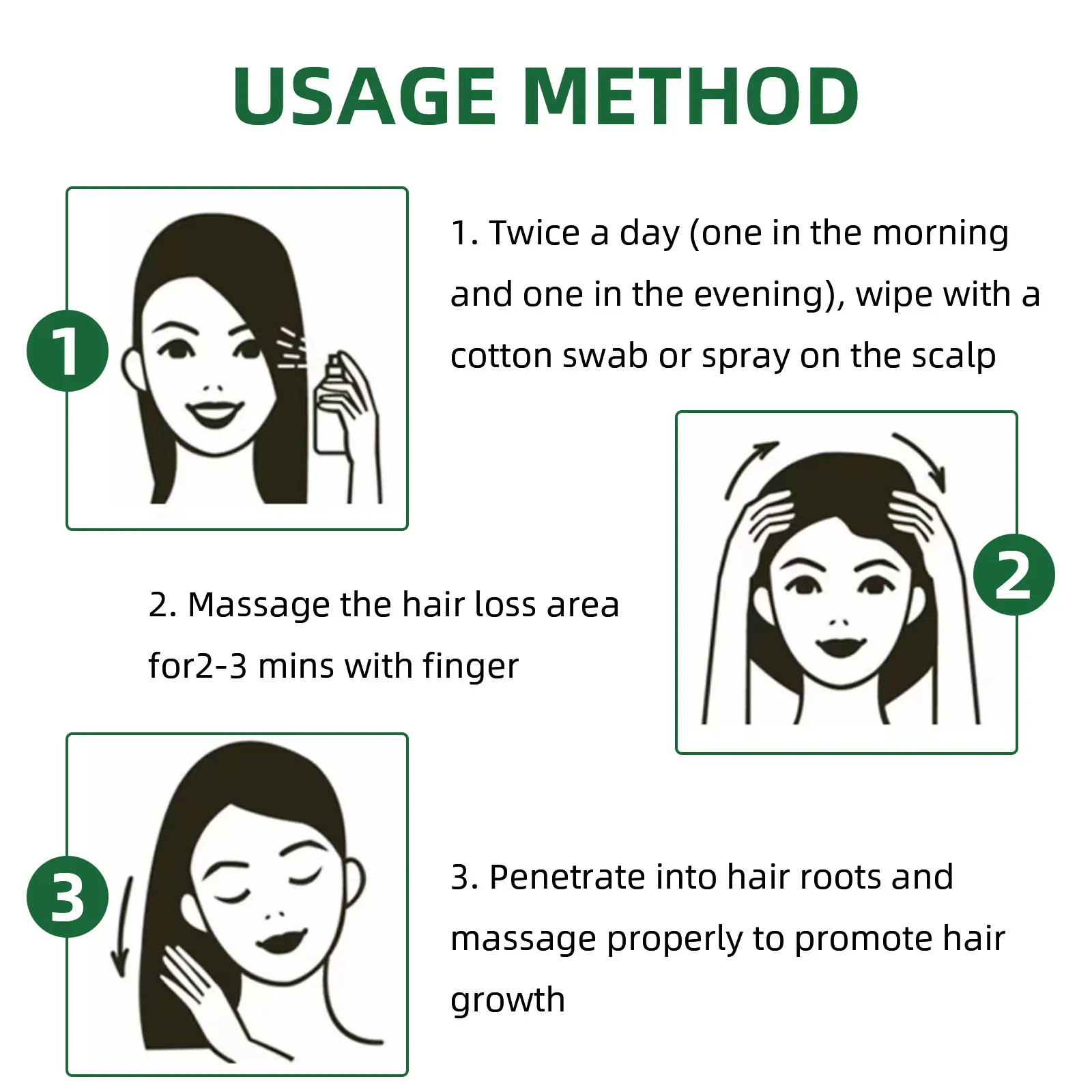 USAGE METHOD

1

1. Twice a day (one in the morning and one in the evening), wipe with a cotton swab or spray on the scalp

2

2. Massage the hair loss area for2-3 mins with finger

3

3. Penetrate into hair roots and massage properly to promote hair growth