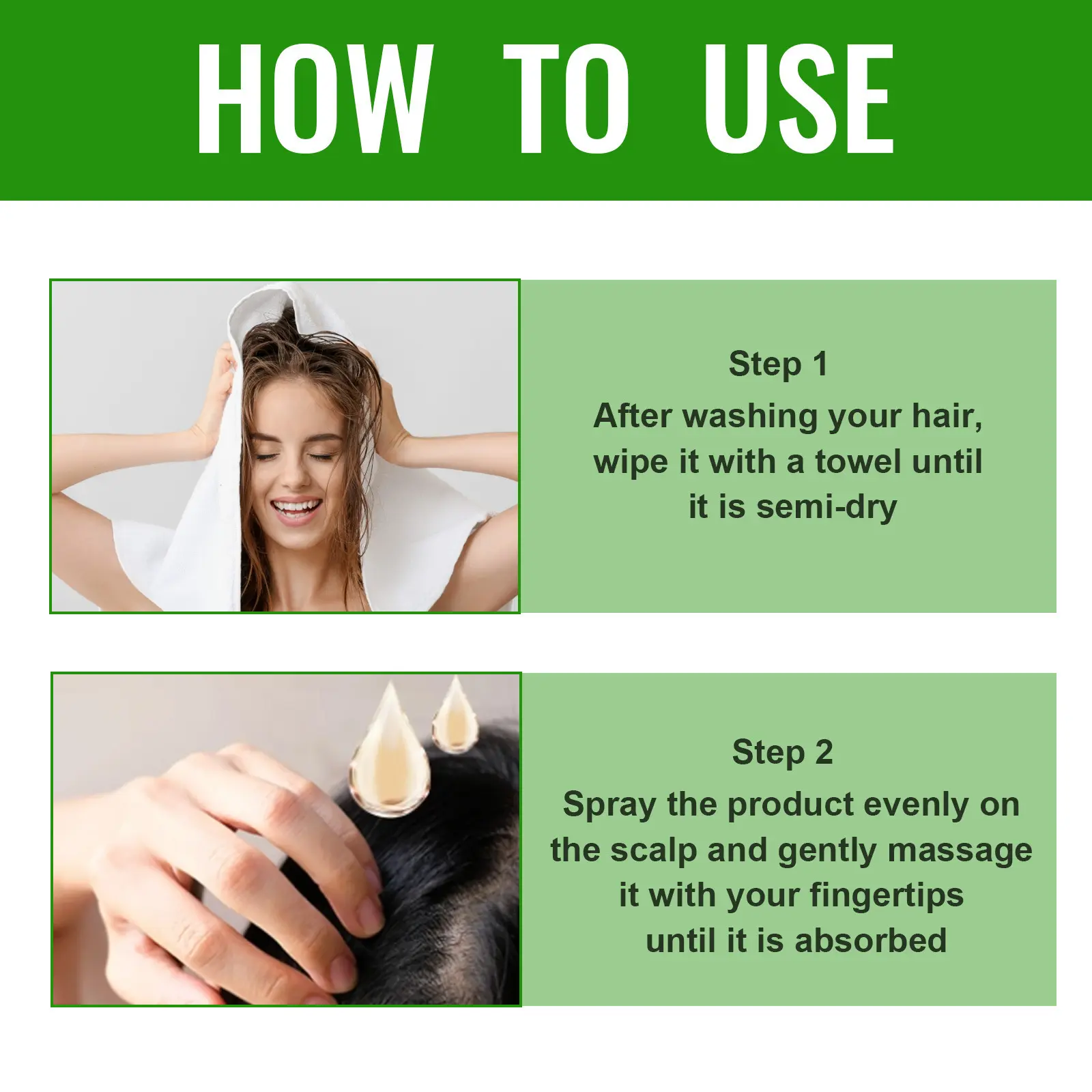 HOW TO USE

Step 1
After washing your hair, wipe it with a towel until it is semi-dry

Step 2
Spray the product evenly on the scalp and gently massage it with your fingertips until it is absorbed