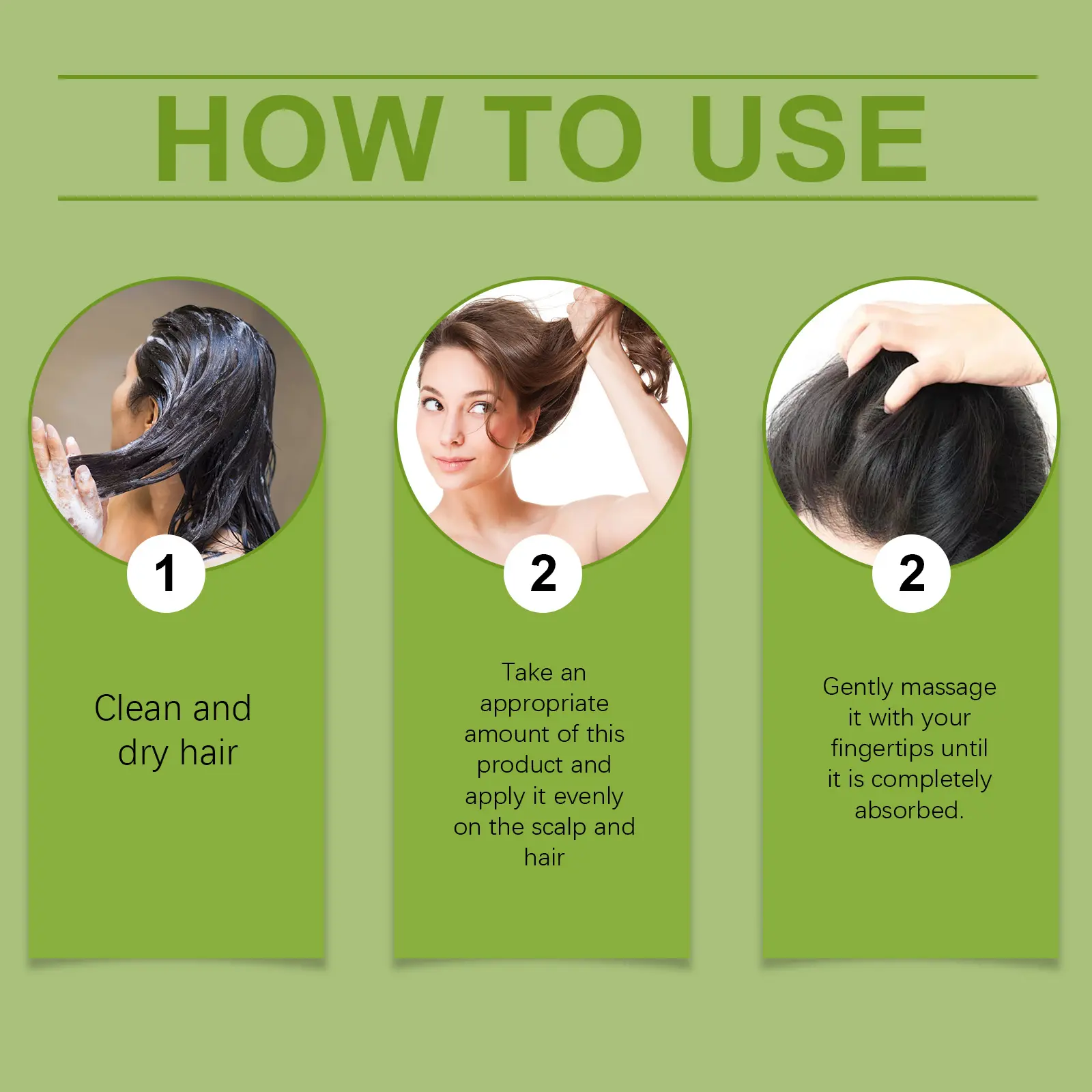 HOW TO USE

1

Clean and dry hair

2

Take an appropriate amount of this product and apply it evenly on the scalp and hair

2

Gently massage it with your fingertips until it is completely absorbed.