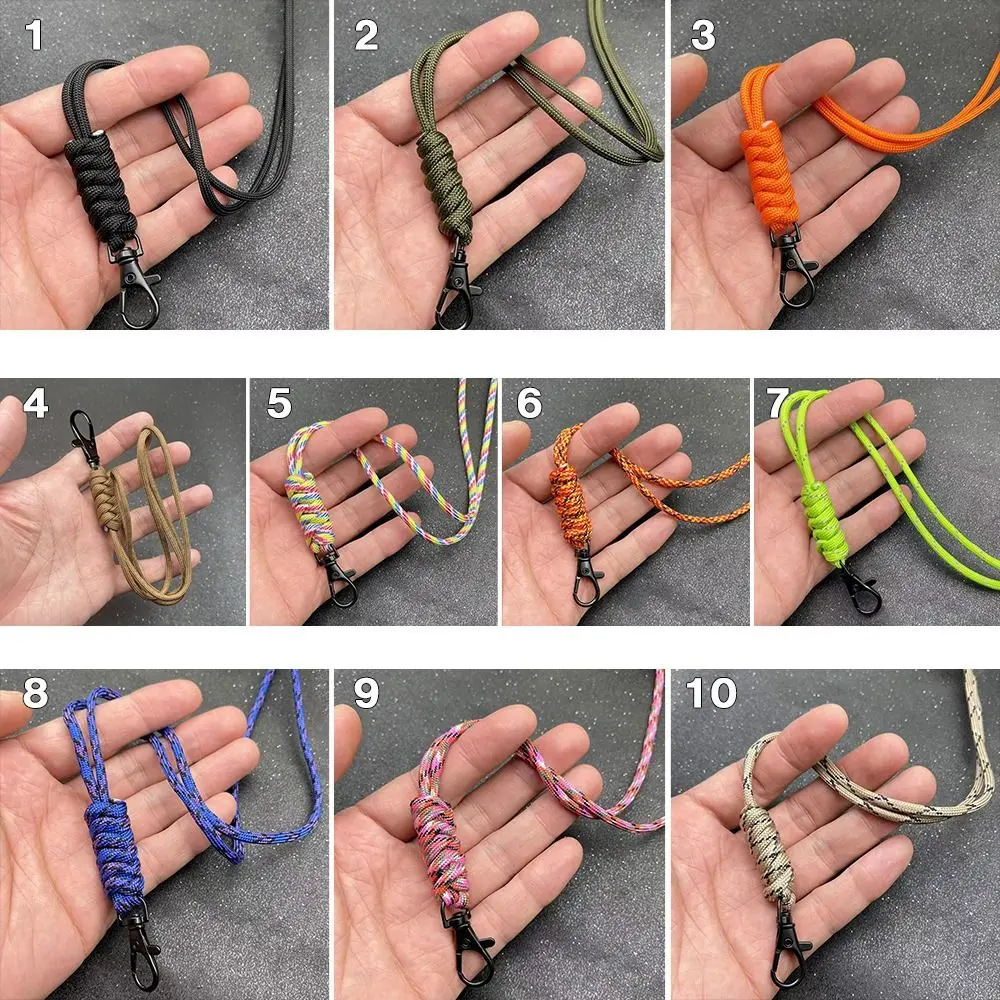 1
2
3
4
5
6
7
8
9
10