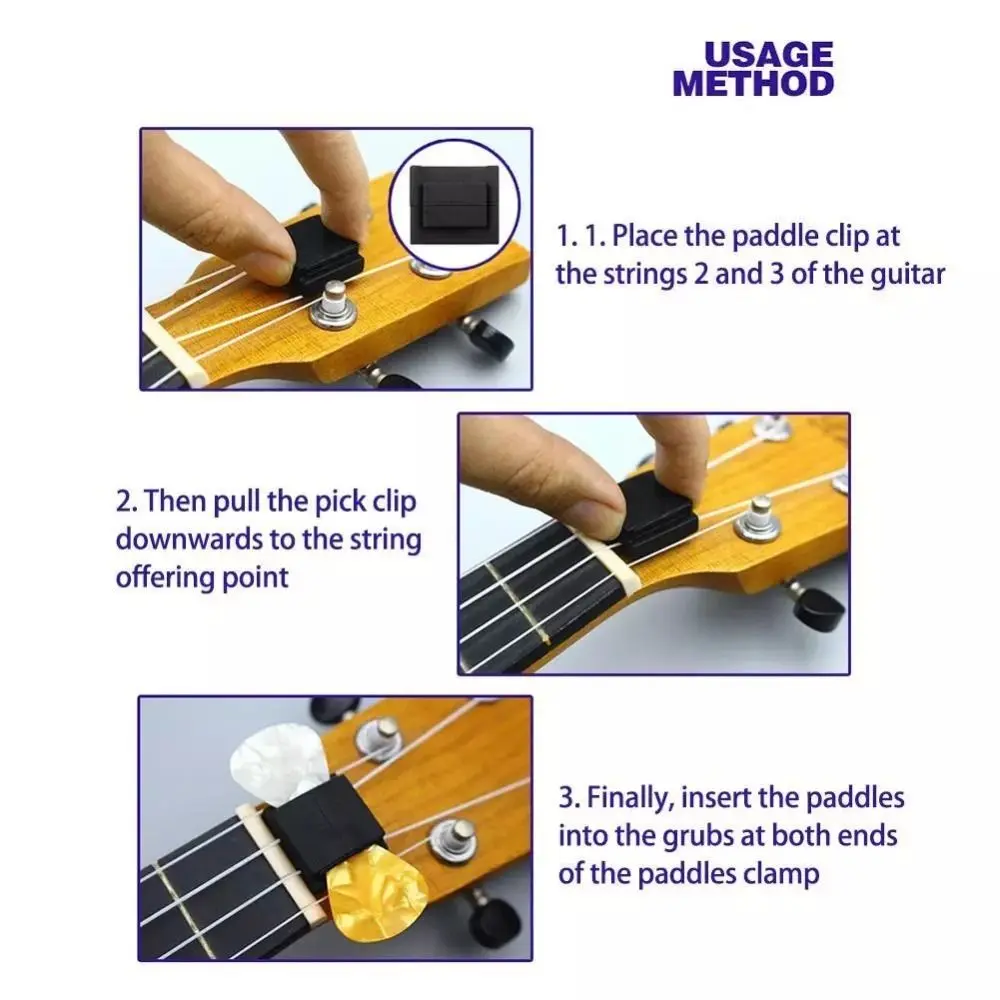 USAGE METHOD

1. 1. Place the paddle clip at the strings 2 and 3 of the guitar

2. Then pull the pick clip downwards to the string offering point

3. Finally, insert the paddles into the grubs at both ends of the paddles clamp