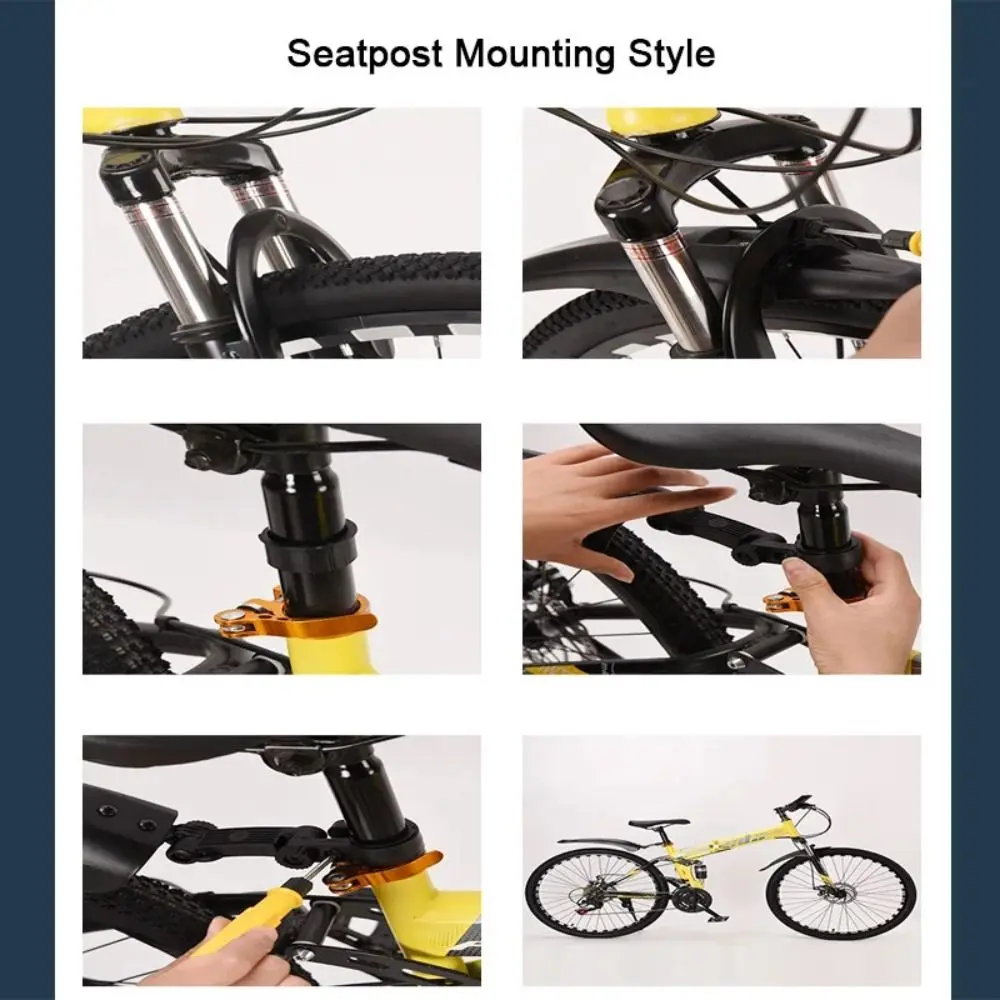 Seatpost Mounting Style