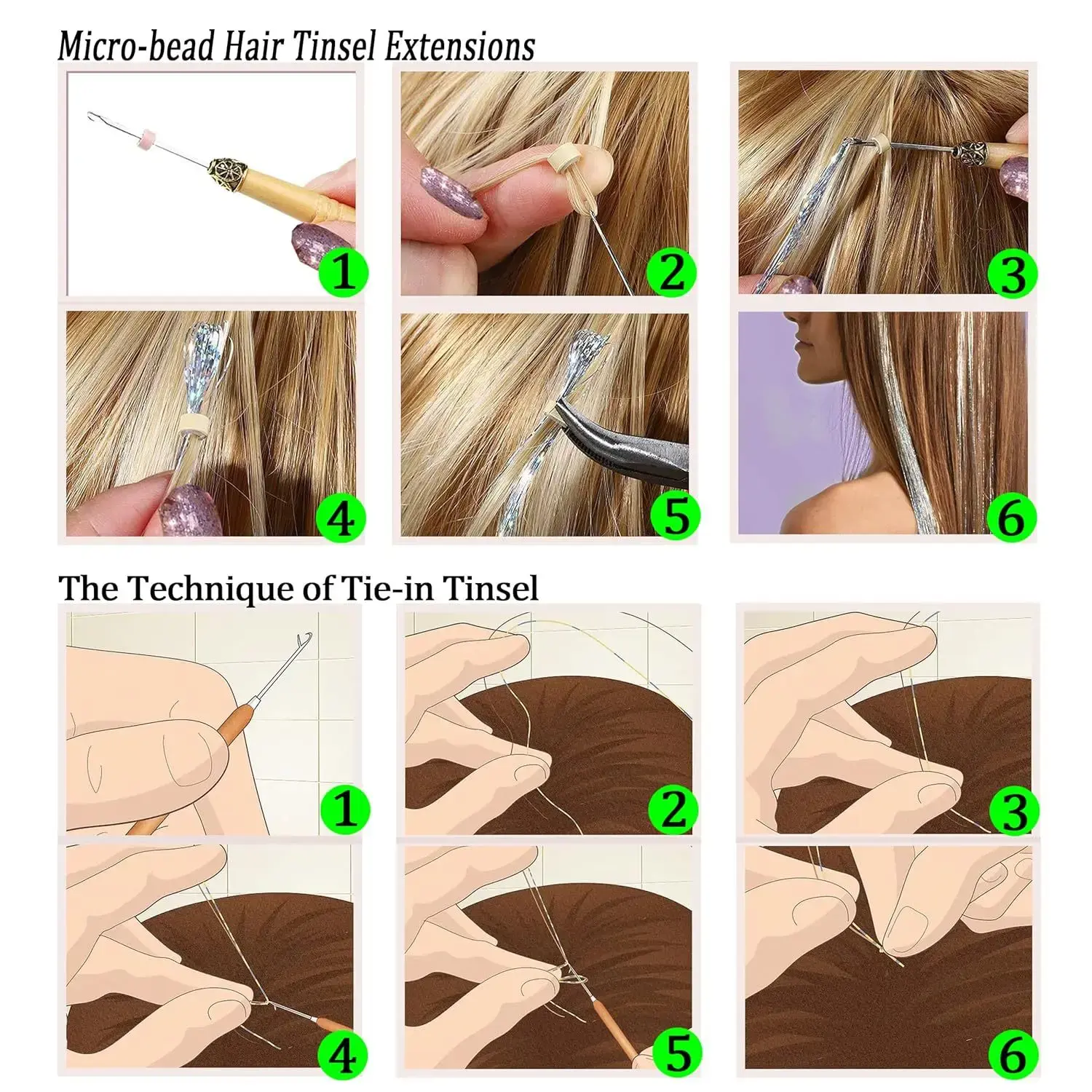 Micro-bead Hair Tinsel Extensions

1

2

3

4

5

6

The Technique of Tie-in Tinsel

1

2

3

4

5

6