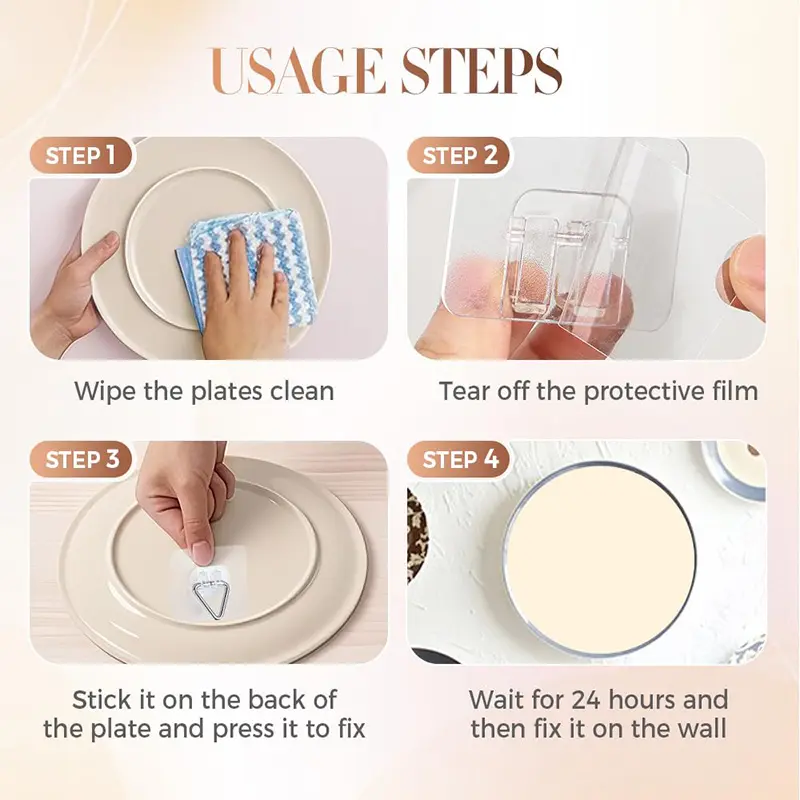 USAGE STEPS

STEP 1

Wipe the plates clean

STEP 2

Tear off the protective film

STEP 3

Stick it on the back of the plate and press it to fix

STEP 4

Wait for 24 hours and then fix it on the wall