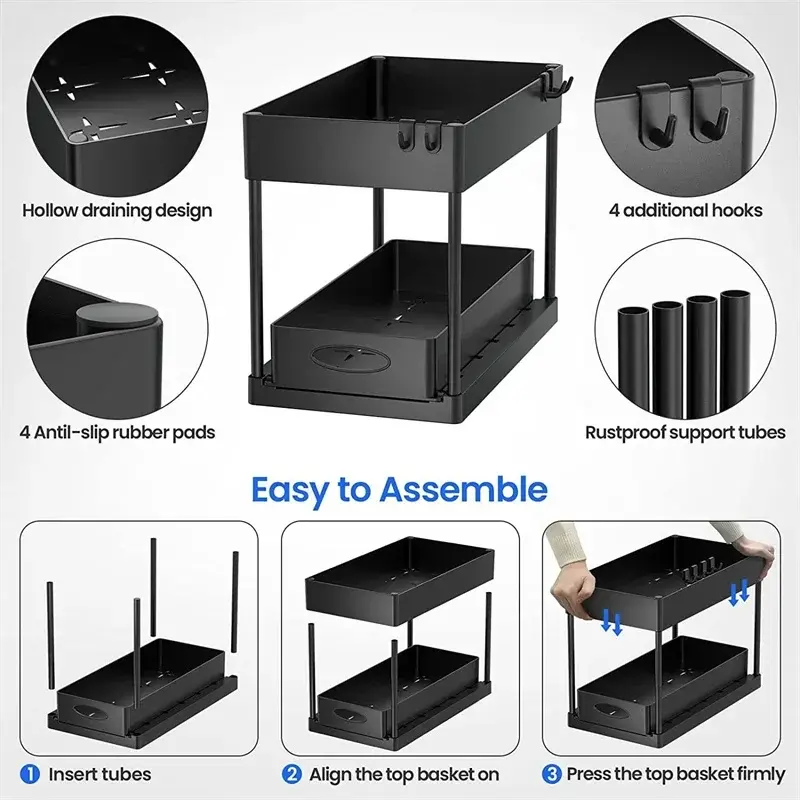 Hollow draining design

4 additional hooks

4 Antil-slip rubber pads

Rustproof support tubes

Easy to Assemble

1 Insert tubes

2 Align the top basket on

3 Press the top basket firmly