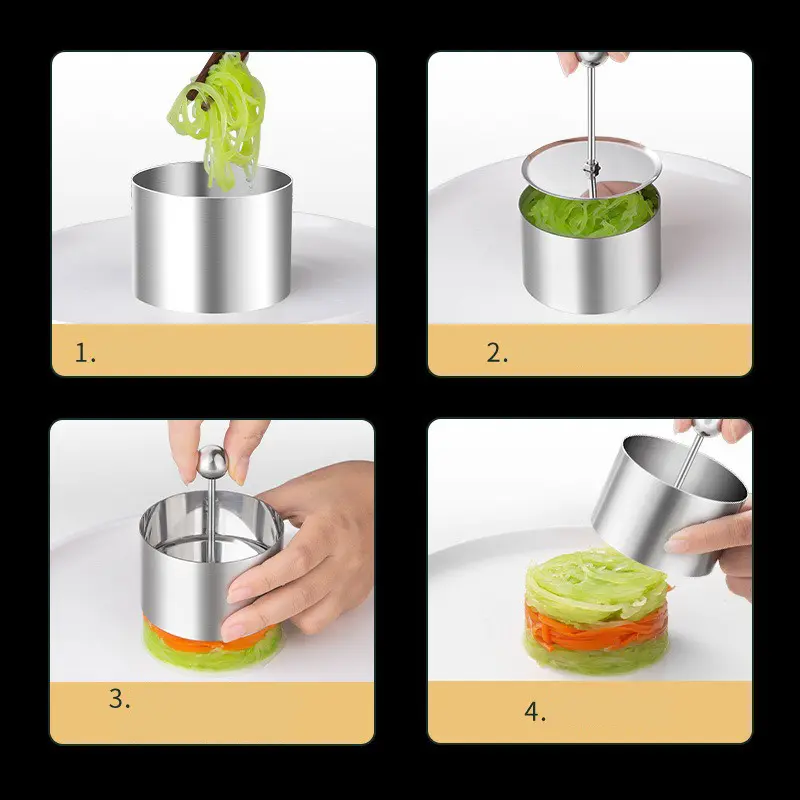 1.

2.

3.

4.