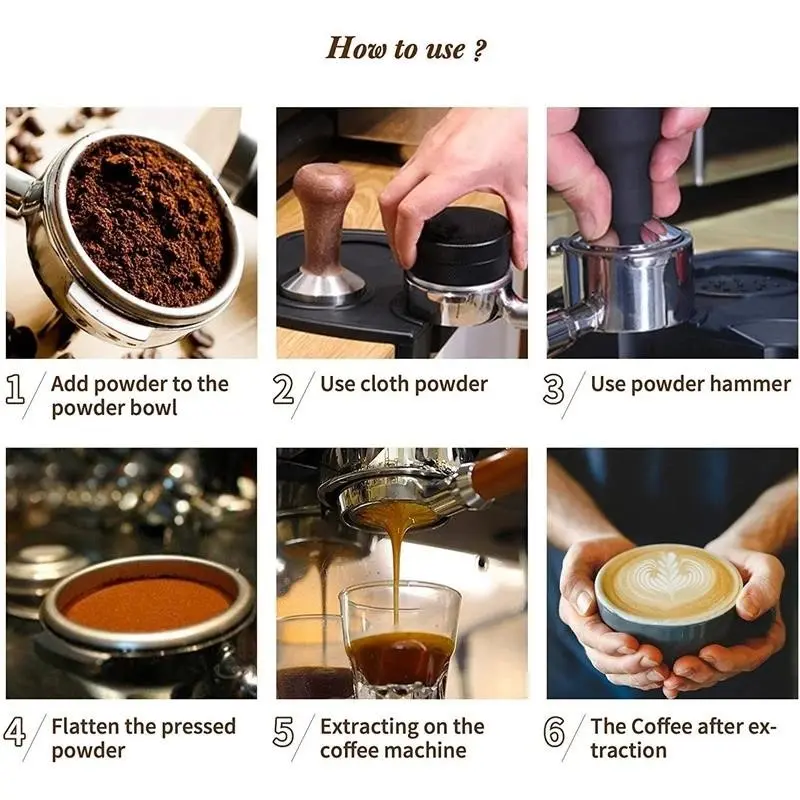 How to use ?

1 Add powder to the powder bowl

2 Use cloth powder

3 Use powder hammer

4 Flatten the pressed powder

5 Extracting on the coffee machine

6 The Coffee after extraction