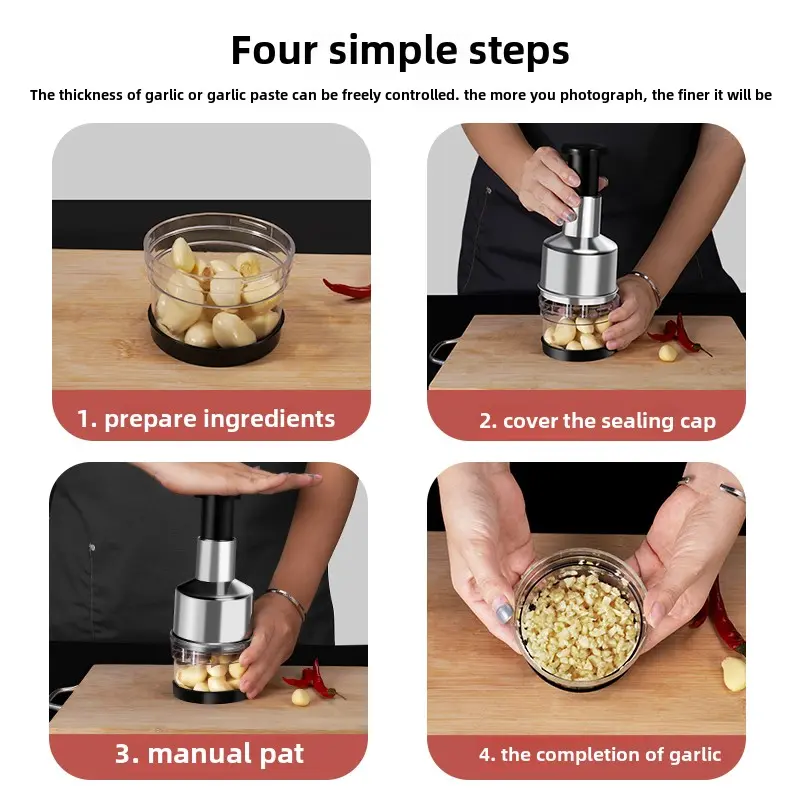 Four simple steps

The thickness of garlic or garlic paste can be freely controlled. the more you photograph, the finer it will be

1. prepare ingredients

2. cover the sealing cap

3. manual pat

4. the completion of garlic