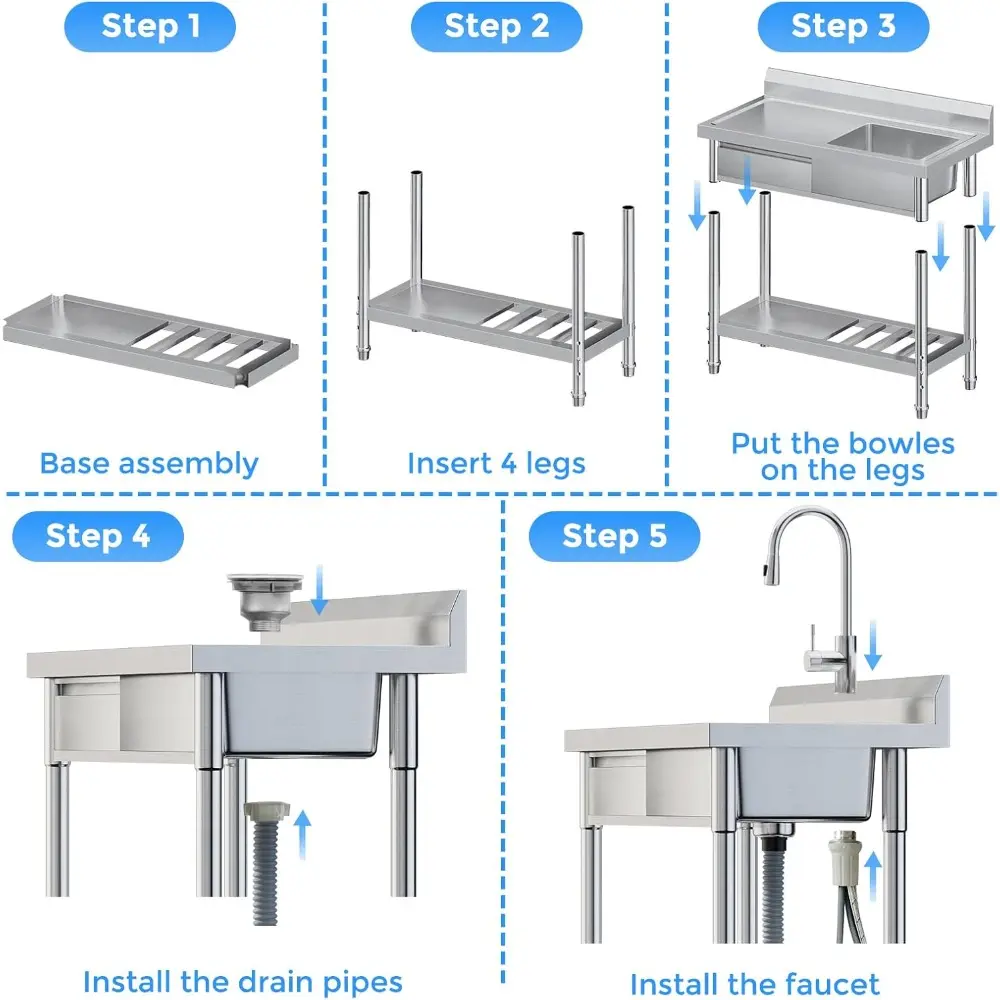 Step 1

Base assembly

Step 2

Insert 4 legs

Step 3

Put the bowles on the legs

Step 4

Install the drain pipes

Step 5

Install the faucet