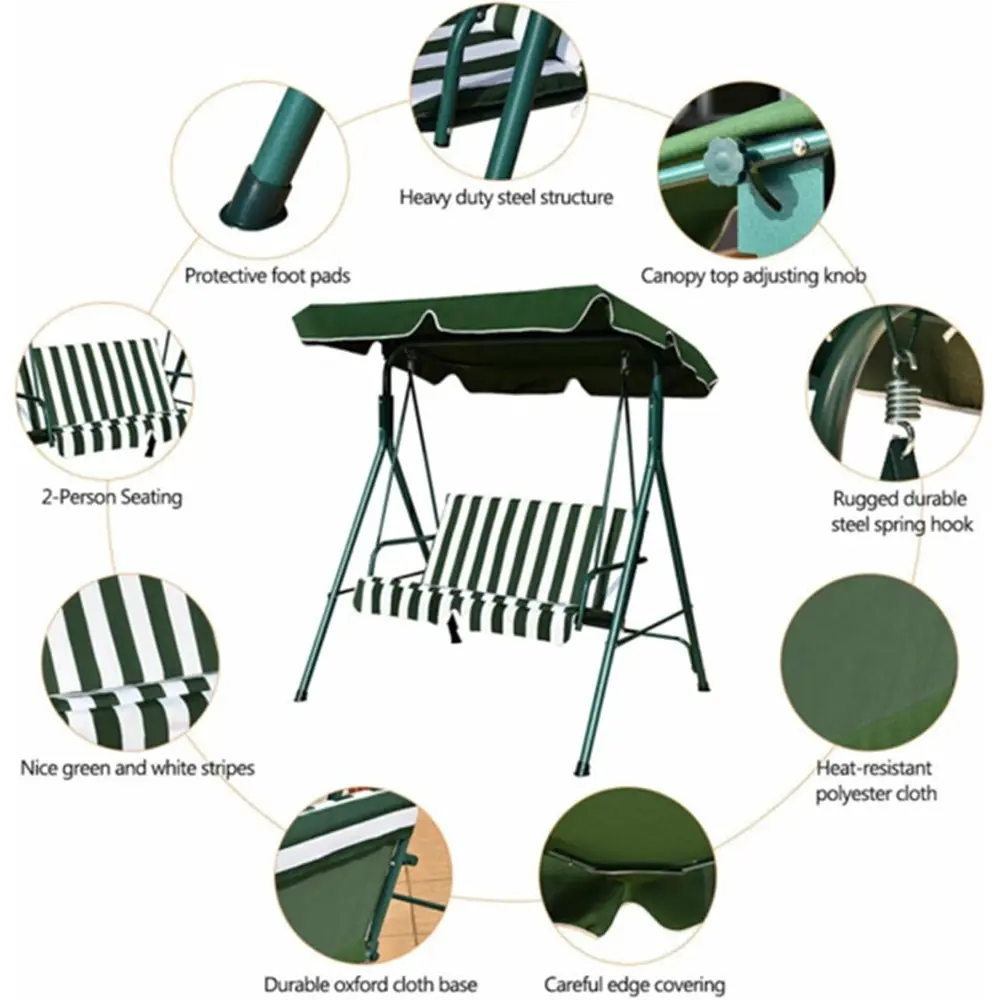 Heavy duty steel structure

Protective foot pads

Canopy top adjusting knob

2-Person Seating

Rugged durable steel spring hook

Nice green and white stripes

Heat-resistant polyester cloth

Durable oxford cloth base

Careful edge covering