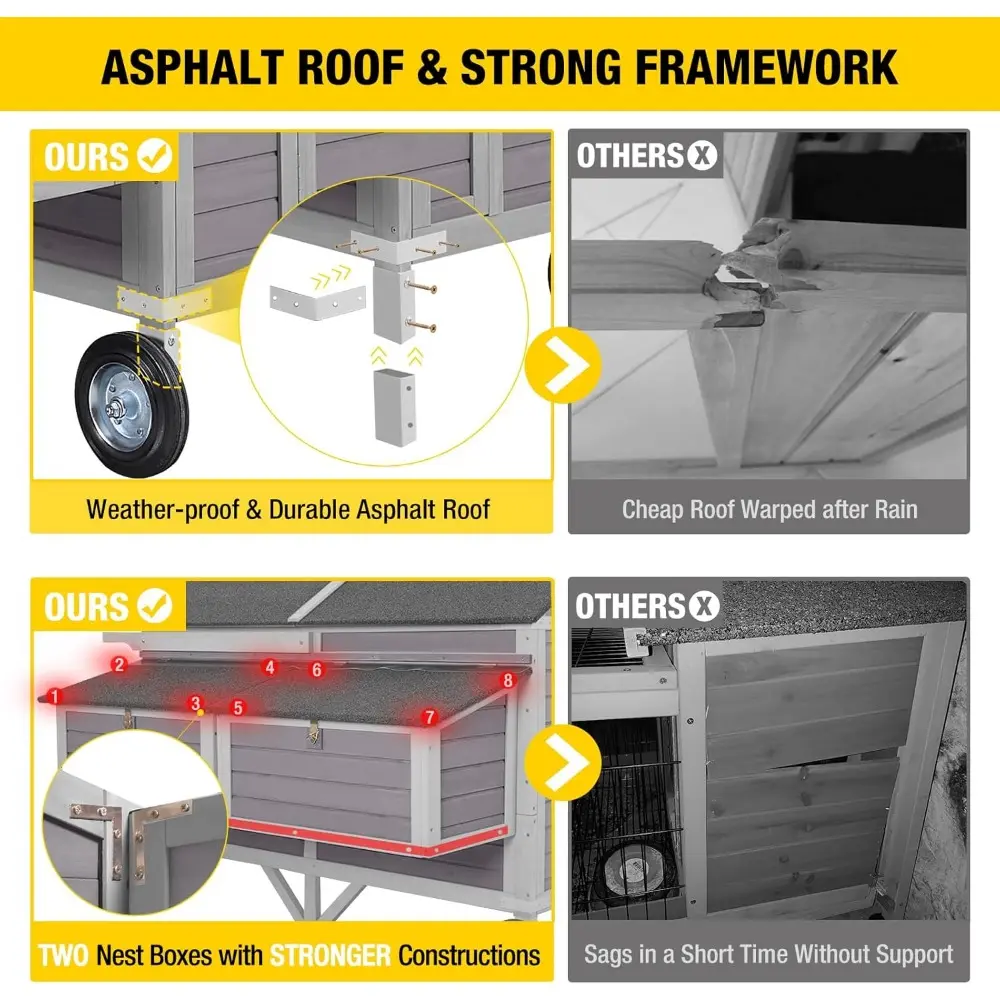 ASPHALT ROOF & STRONG FRAMEWORK

OURS

Weather-proof & Durable Asphalt Roof

OTHERS

Cheap Roof Warped after Rain

OURS

1 2 3 4 5 6 7 8

TWO Nest Boxes with STRONGER Constructions

OTHERS

Sags in a Short Time Without Support