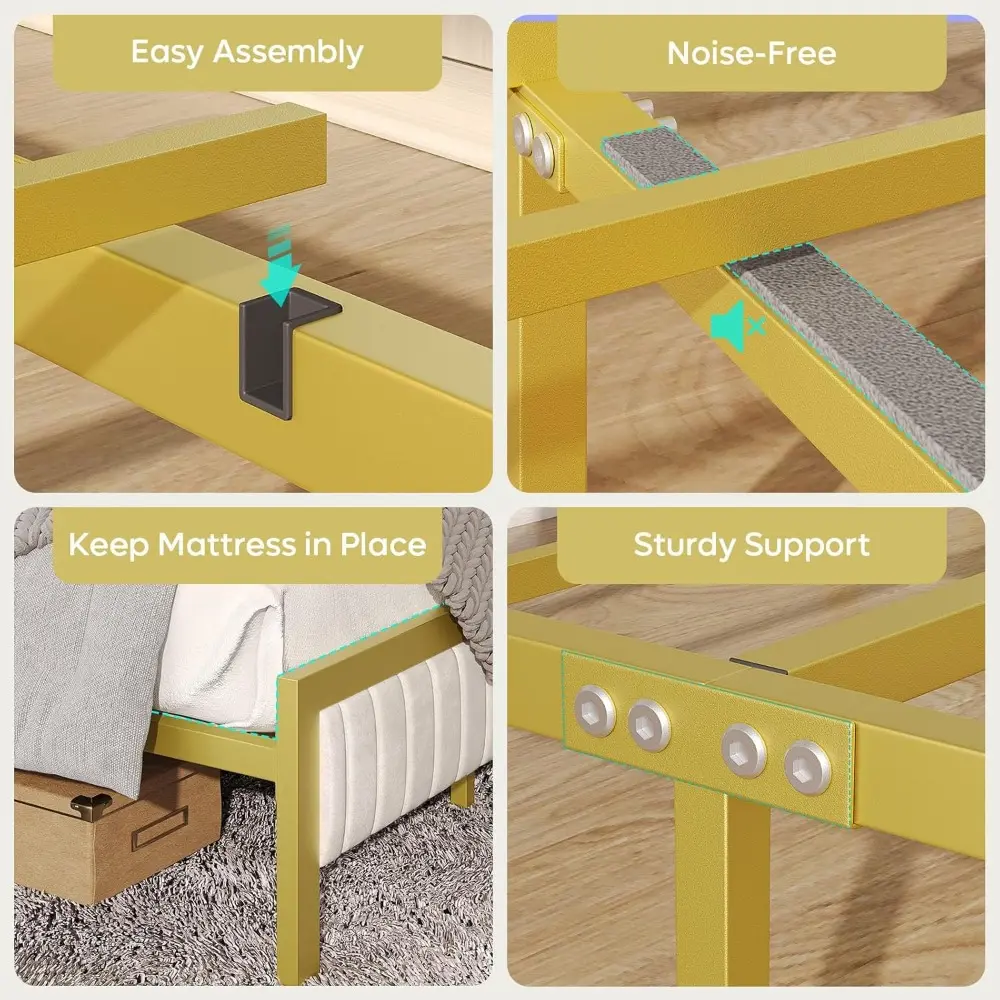 Easy Assembly

Noise-Free

Keep Mattress in Place

Sturdy Support