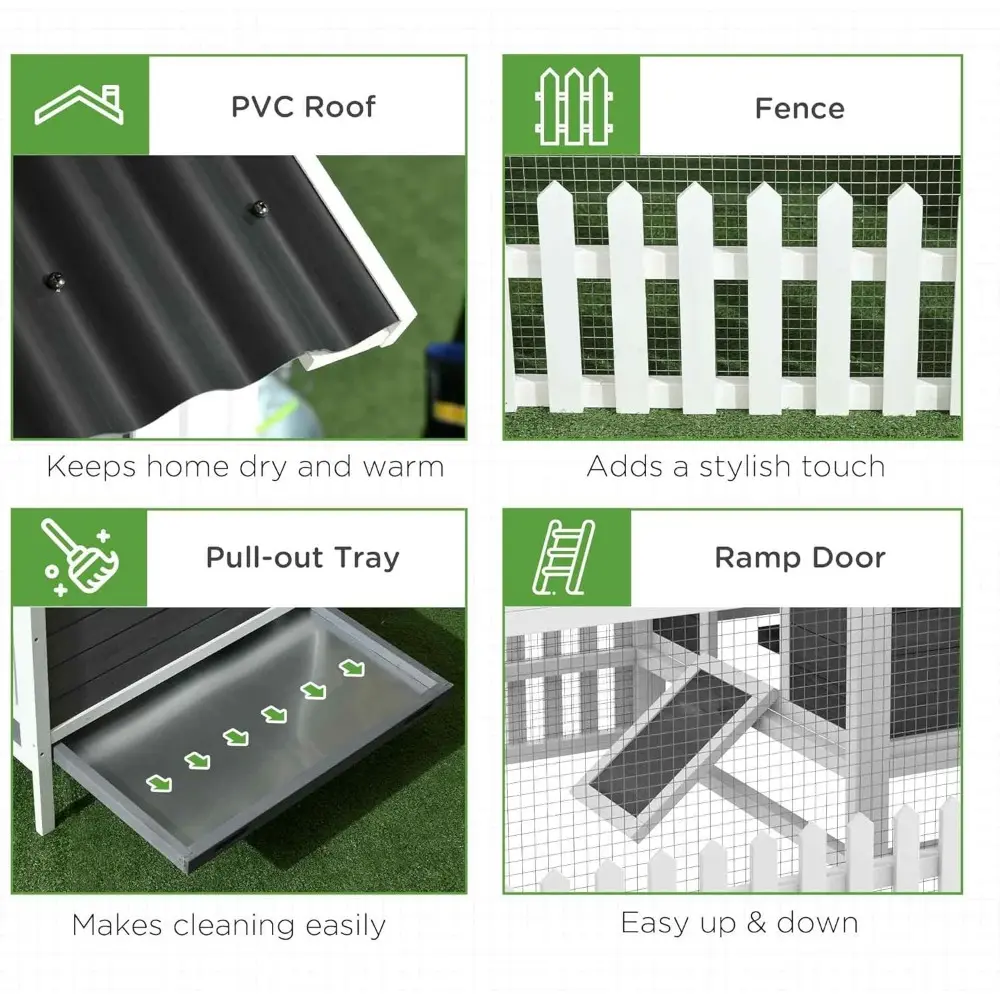 PVC Roof

Keeps home dry and warm

Fence

Adds a stylish touch

Pull-out Tray

Makes cleaning easily

Ramp Door

Easy up & down