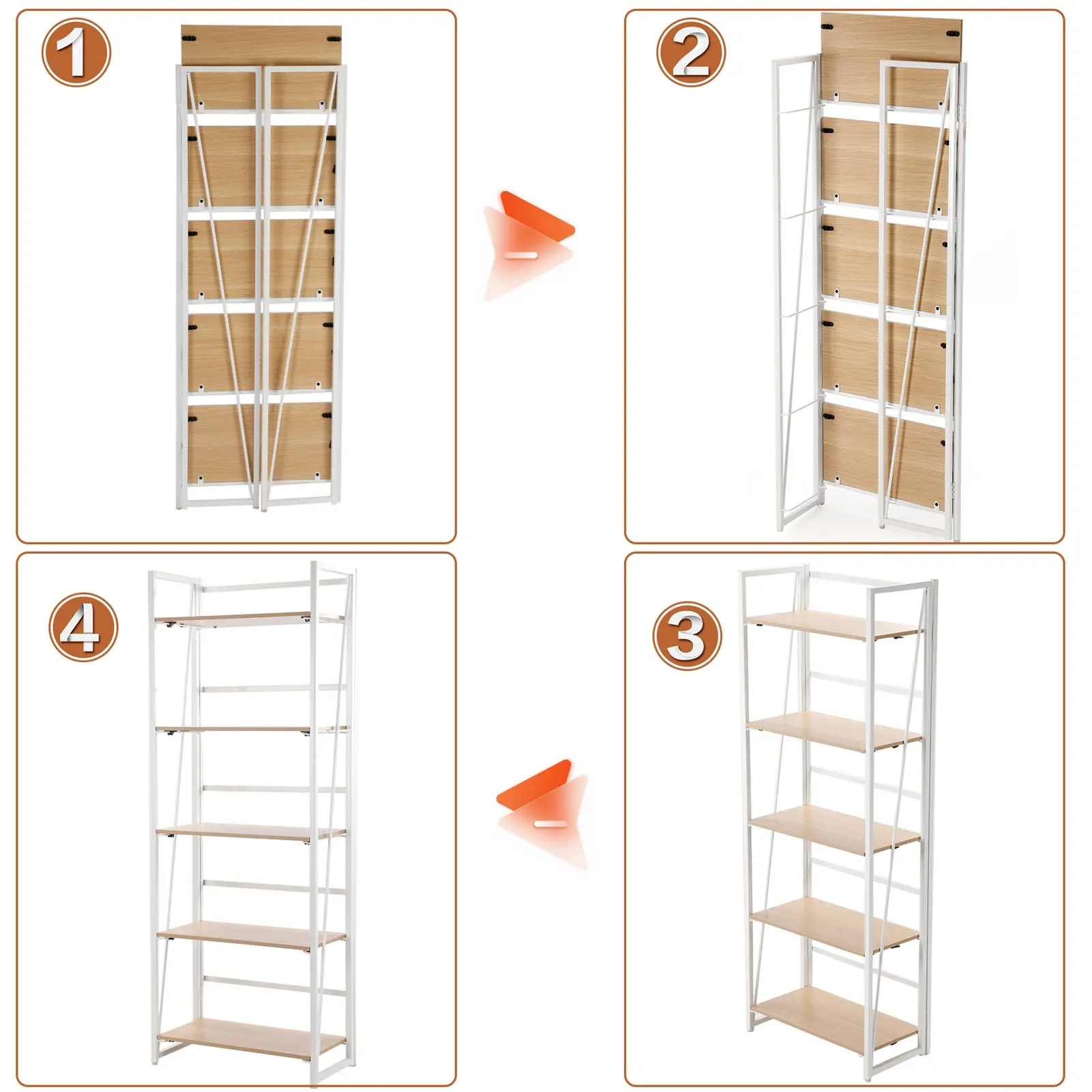 1

2

4

3