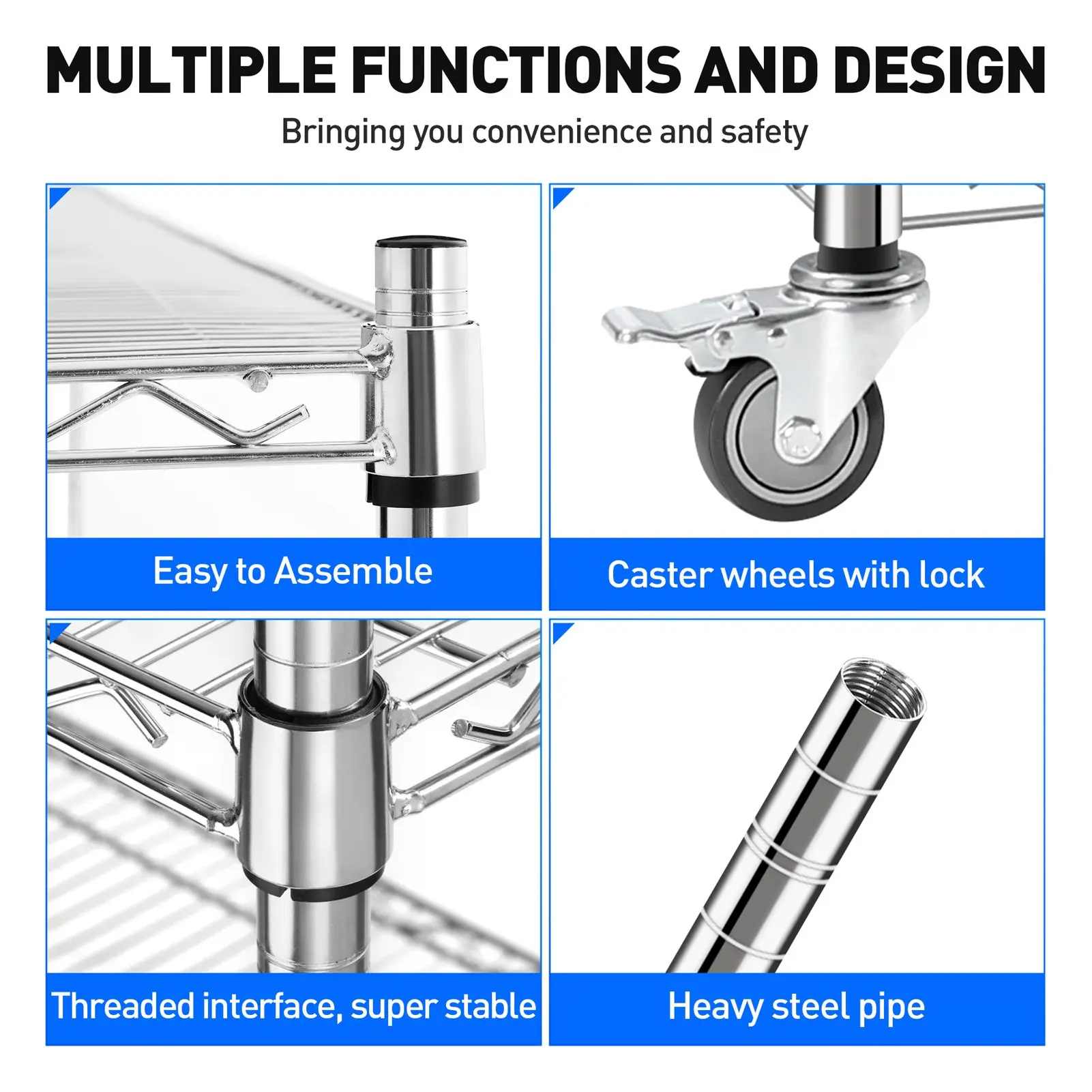 MULTIPLE FUNCTIONS AND DESIGN

Bringing you convenience and safety

Easy to Assemble

Caster wheels with lock

Threaded interface, super stable

Heavy steel pipe