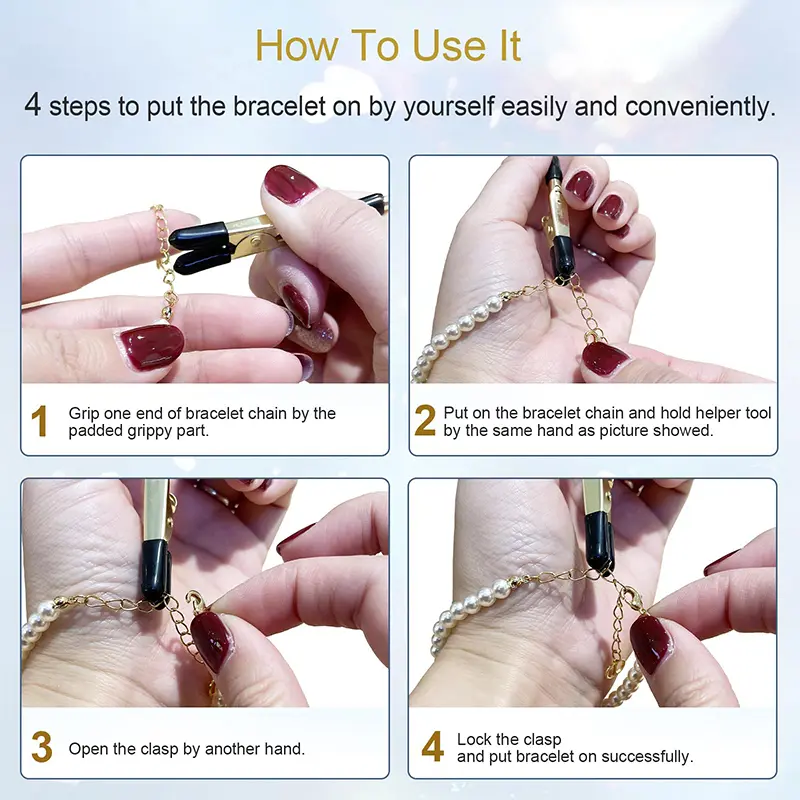 How To Use It

4 steps to put the bracelet on by yourself easily and conveniently.

1 Grip one end of bracelet chain by the padded grippy part.

2 Put on the bracelet chain and hold helper tool by the same hand as picture showed.

3 Open the clasp by another hand.

4 Lock the clasp and put bracelet on successfully.