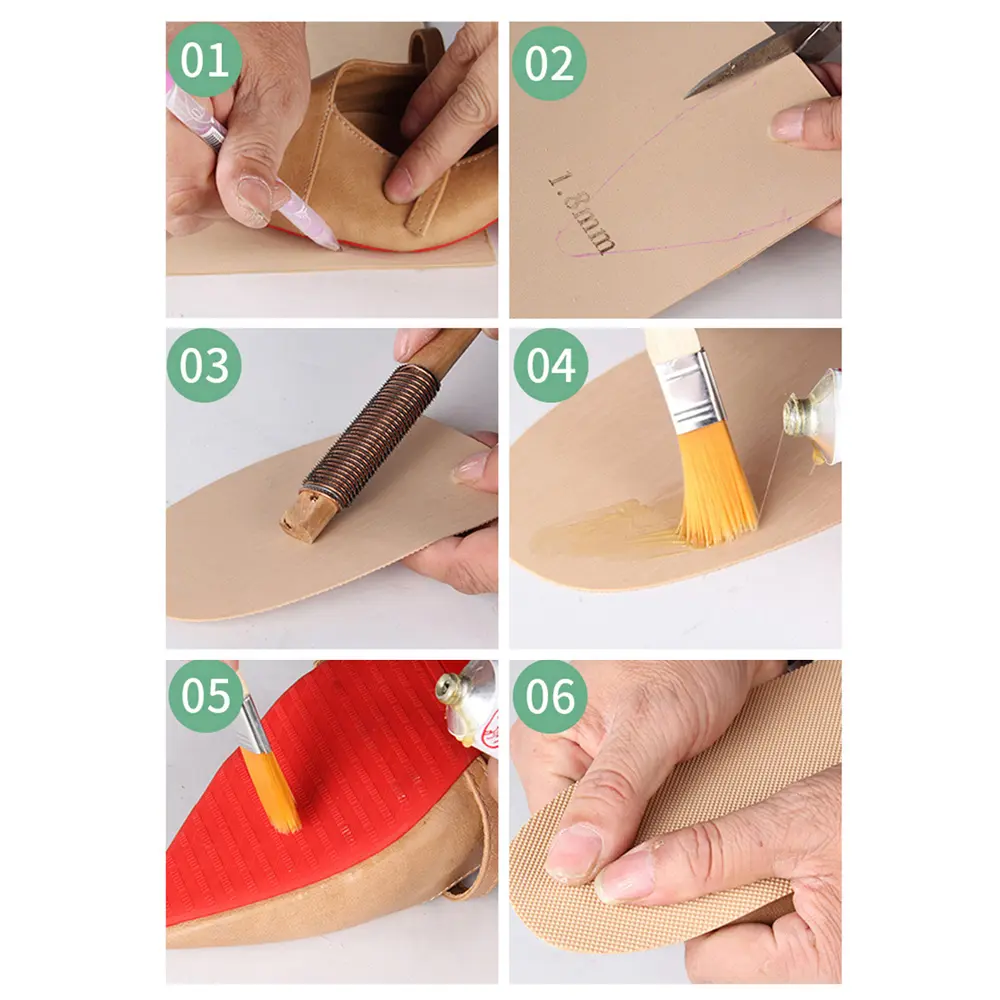 01

02

1.8mm

03

04

05

06