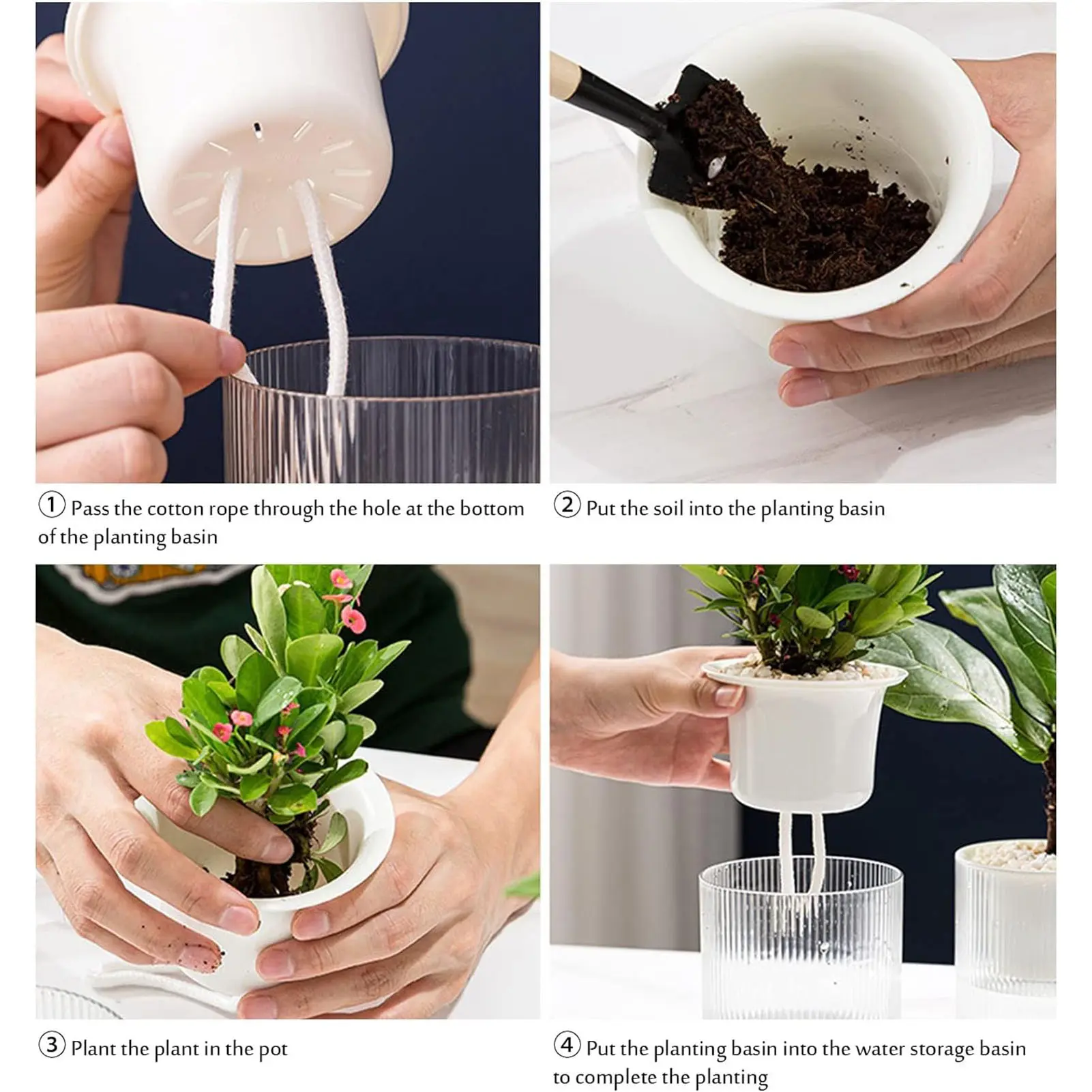 ① Pass the cotton rope through the hole at the bottom of the planting basin

② Put the soil into the planting basin

③ Plant the plant in the pot

④ Put the planting basin into the water storage basin to complete the planting