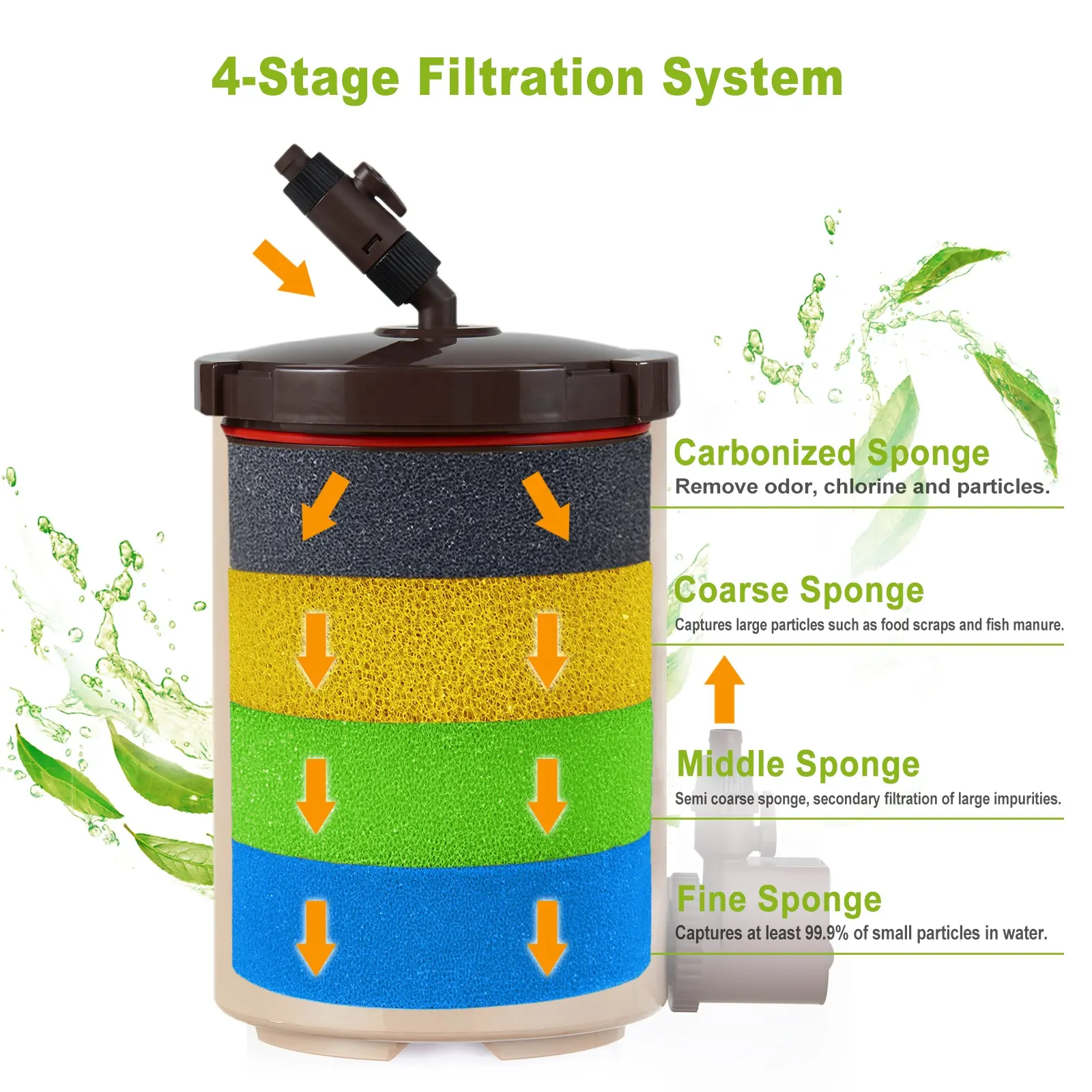 4-Stage Filtration System

Carbonized Sponge
Remove odor, chlorine and particles.

Coarse Sponge
Captures large particles such as food scraps and fish manure.

Middle Sponge
Semi coarse sponge, secondary filtration of large impurities.

Fine Sponge
Captures at least 99.9% of small particles in water.