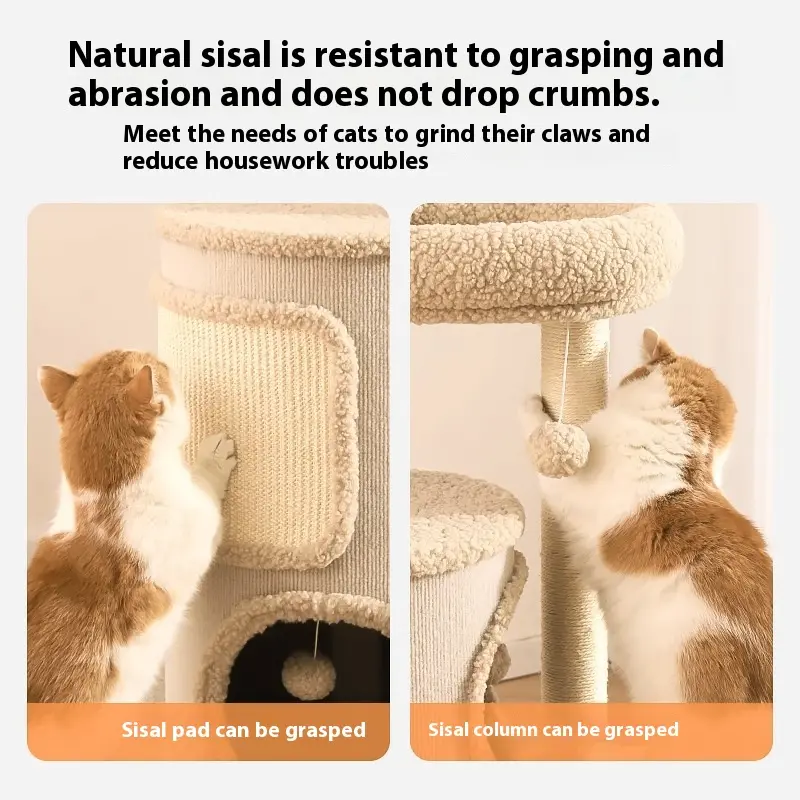 Natural sisal is resistant to grasping and abrasion and does not drop crumbs.

Meet the needs of cats to grind their claws and reduce housework troubles

Sisal pad can be grasped

Sisal column can be grasped