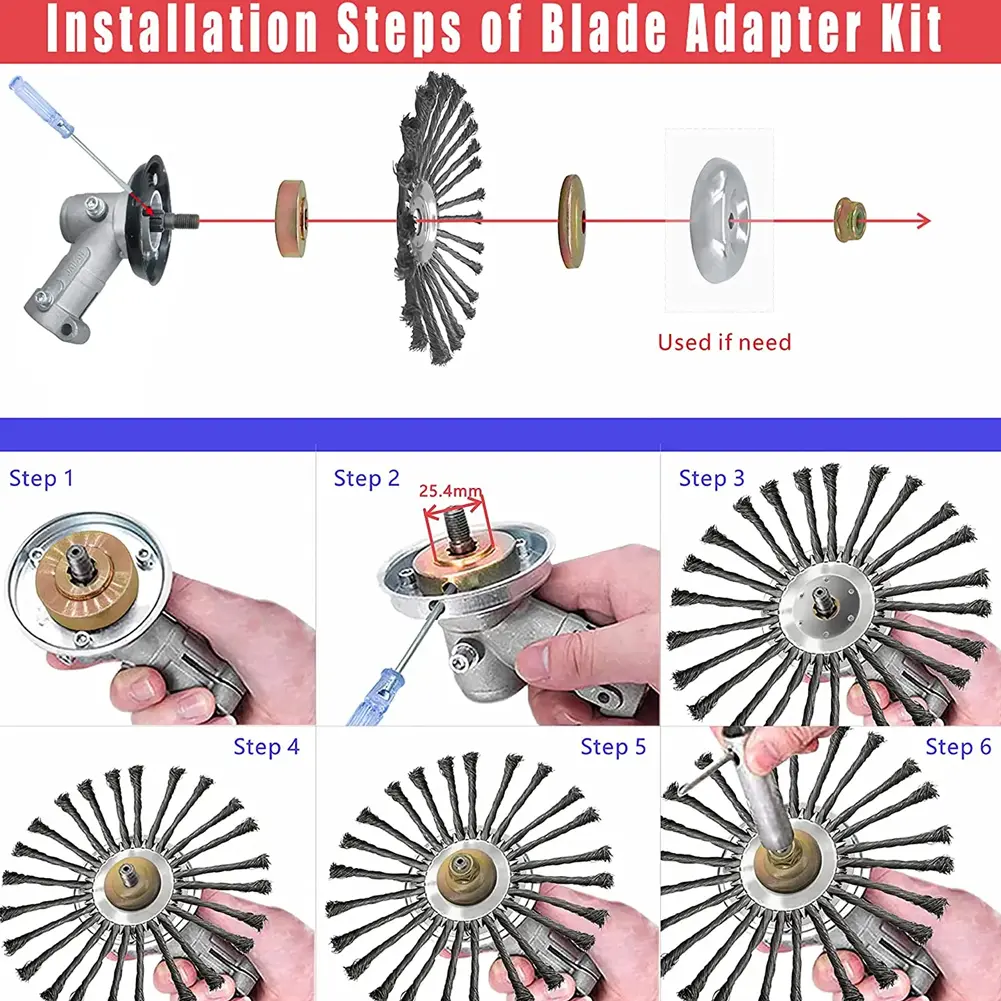 Installation Steps of Blade Adapter Kit

Used if need

Step 1

Step 2

25.4mm

Step 3

Step 4

Step 5

Step 6