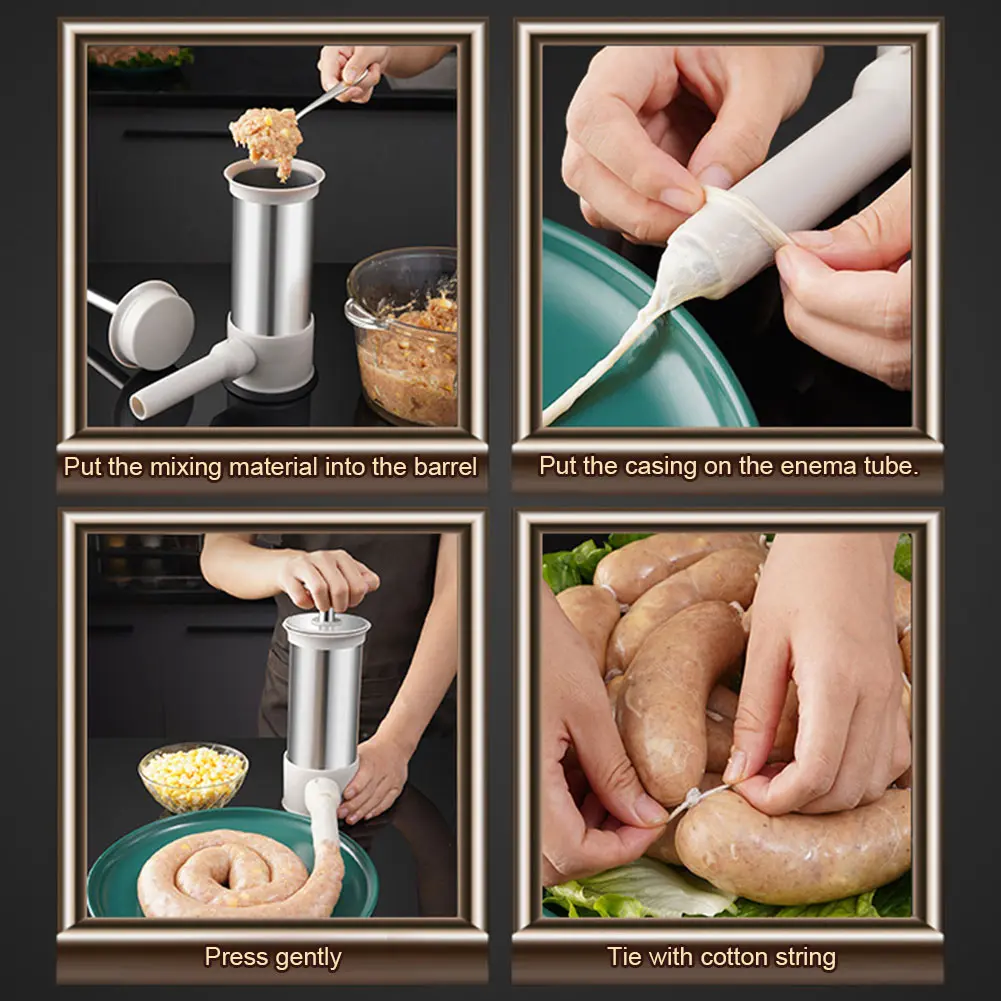 Put the mixing material into the barrel

Put the casing on the enema tube.

Press gently

Tie with cotton string