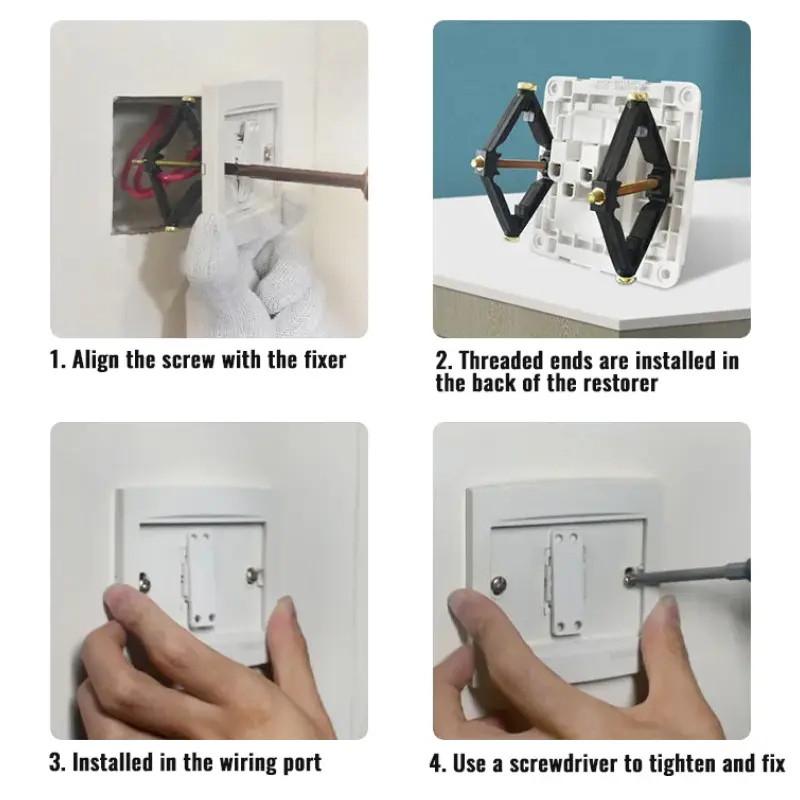 1. Align the screw with the fixer

2. Threaded ends are installed in the back of the restorer

3. Installed in the wiring port

4. Use a screwdriver to tighten and fix