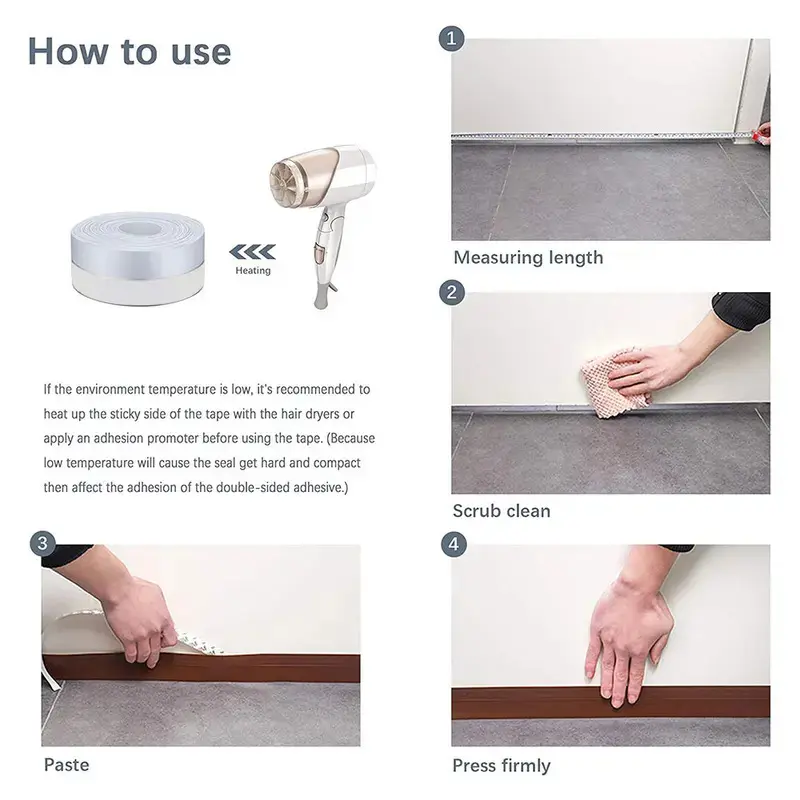 How to use

Heating

If the environment temperature is low, it's recommended to heat up the sticky side of the tape with the hair dryers or apply an adhesion promoter before using the tape. (Because low temperature will cause the seal get hard and compact then affect the adhesion of the double-sided adhesive.)

1

Measuring length

2

Scrub clean

3

Paste

4

Press firmly