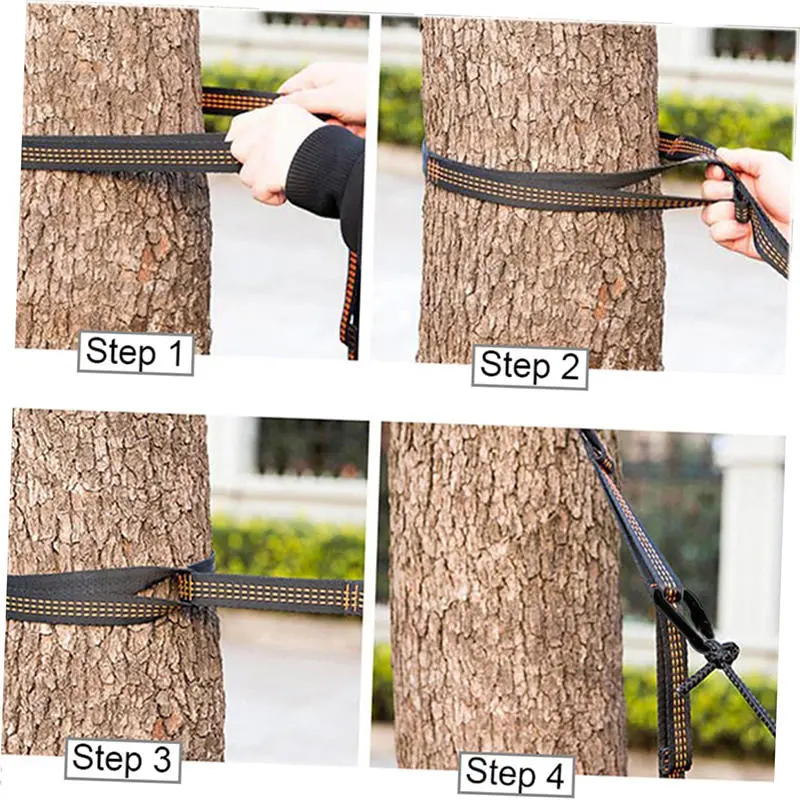 Step 1

Step 2

Step 3

Step 4