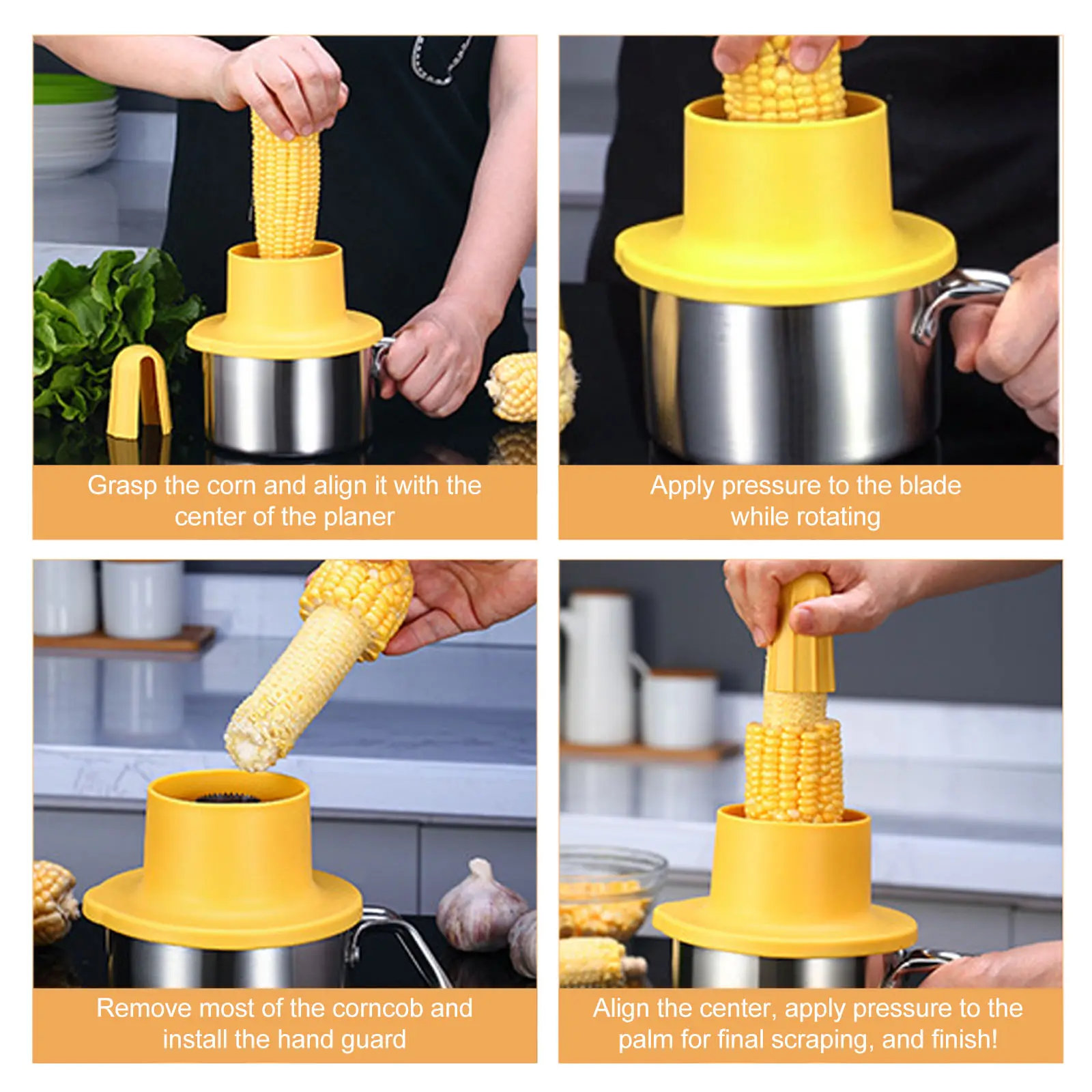 Grasp the corn and align it with the center of the planer

Apply pressure to the blade while rotating

Remove most of the corncob and install the hand guard

Align the center, apply pressure to the palm for final scraping, and finish!