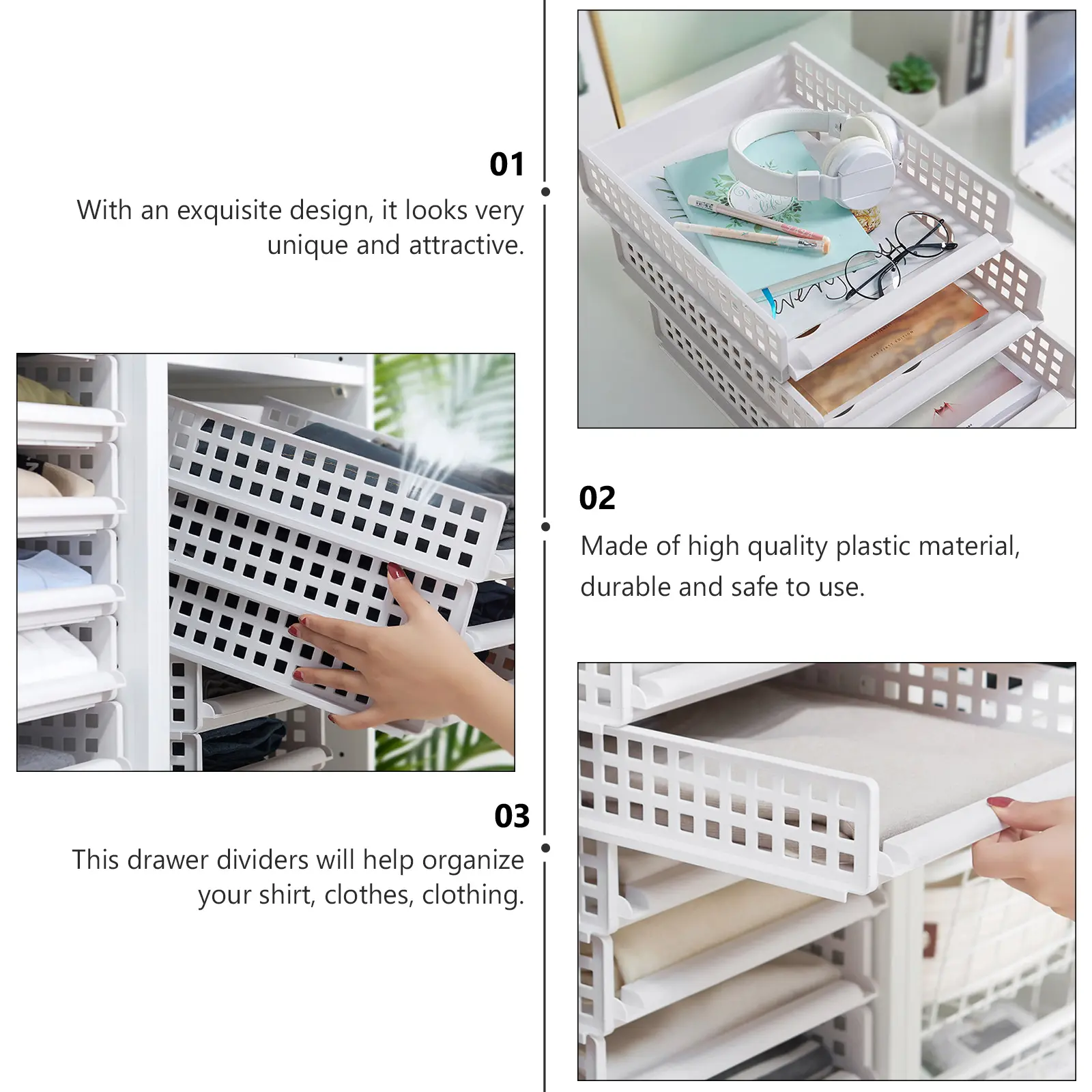 01

With an exquisite design, it looks very unique and attractive.

02

Made of high quality plastic material, durable and safe to use.

03

This drawer dividers will help organize your shirt, clothes, clothing.