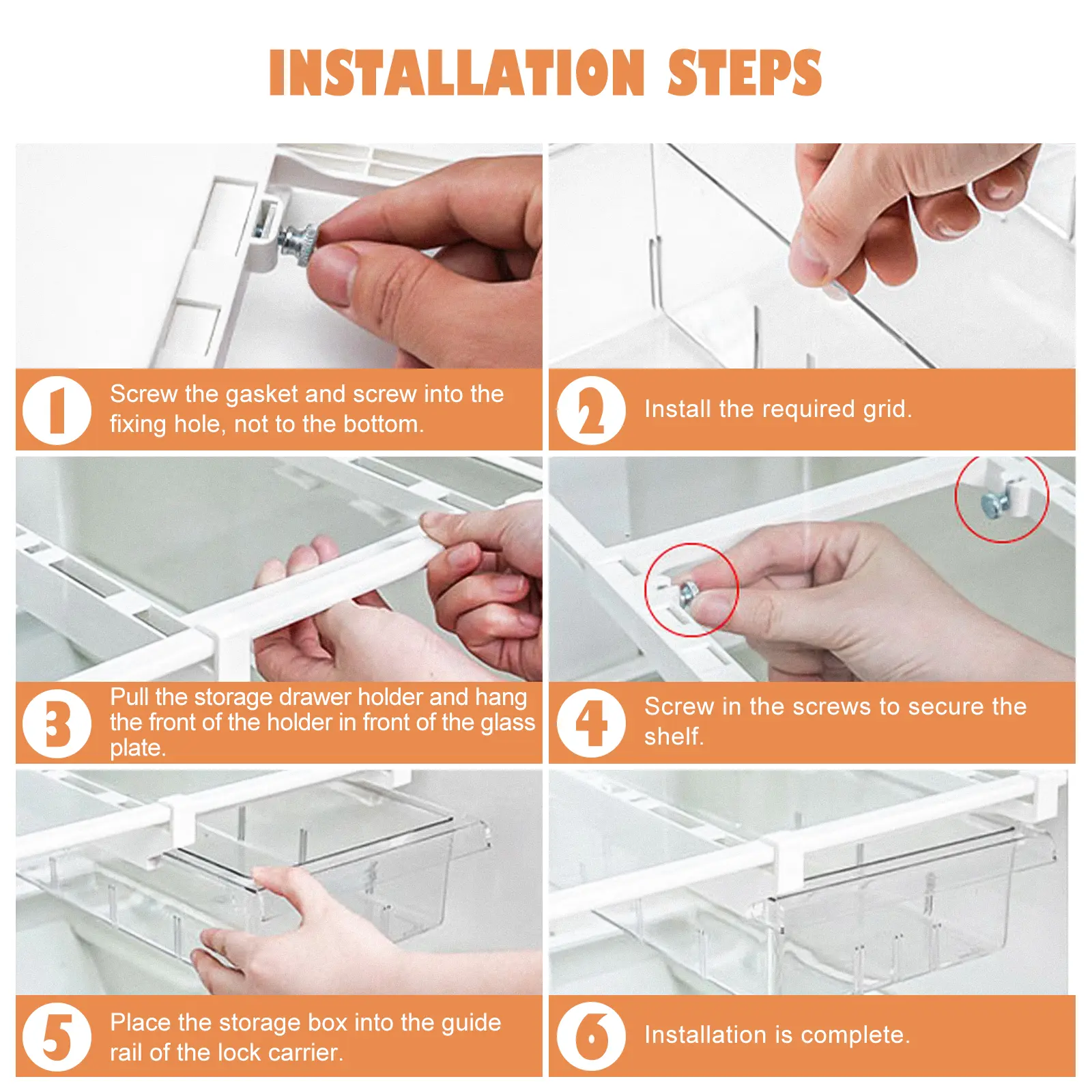 INSTALLATION STEPS

1 Screw the gasket and screw into the fixing hole, not to the bottom.

2 Install the required grid.

3 Pull the storage drawer holder and hang the front of the holder in front of the glass plate.

4 Screw in the screws to secure the shelf.

5 Place the storage box into the guide rail of the lock carrier.

6 Installation is complete.