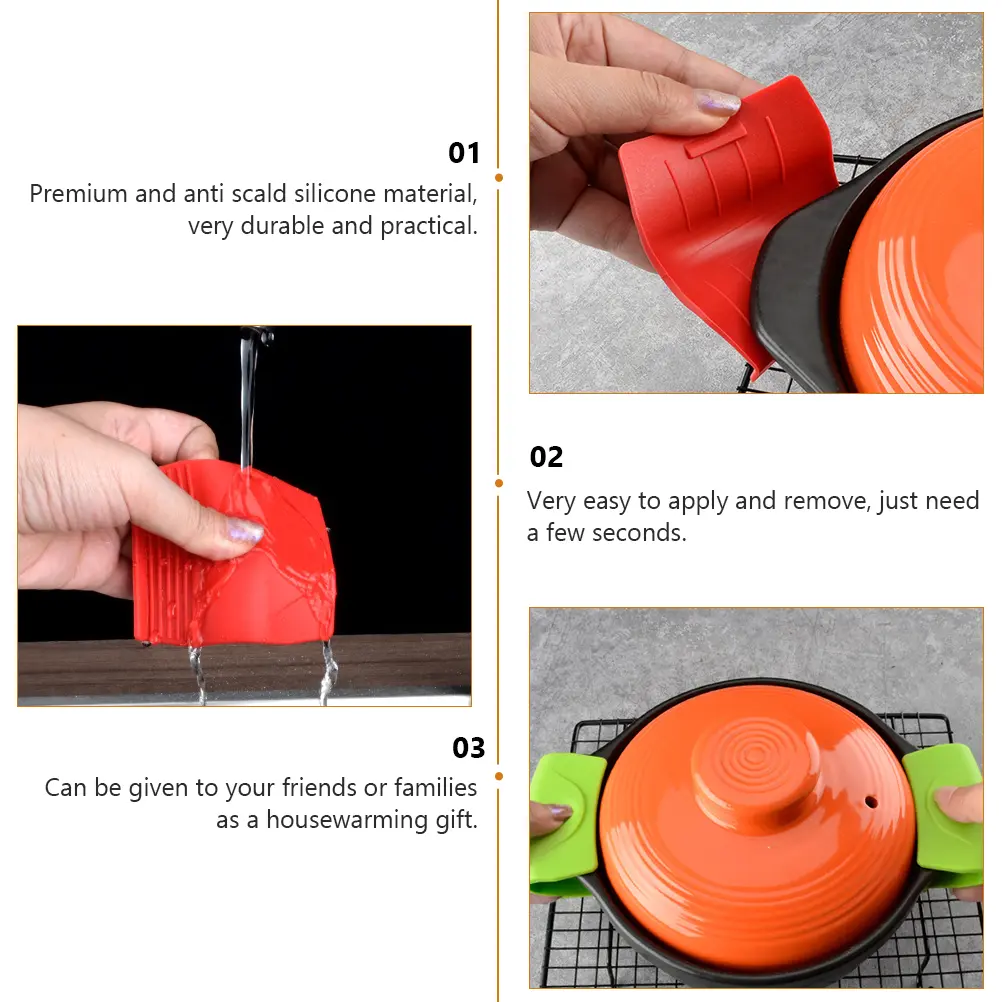 01
Premium and anti scald silicone material, very durable and practical.

02
Very easy to apply and remove, just need a few seconds.

03
Can be given to your friends or families as a housewarming gift.