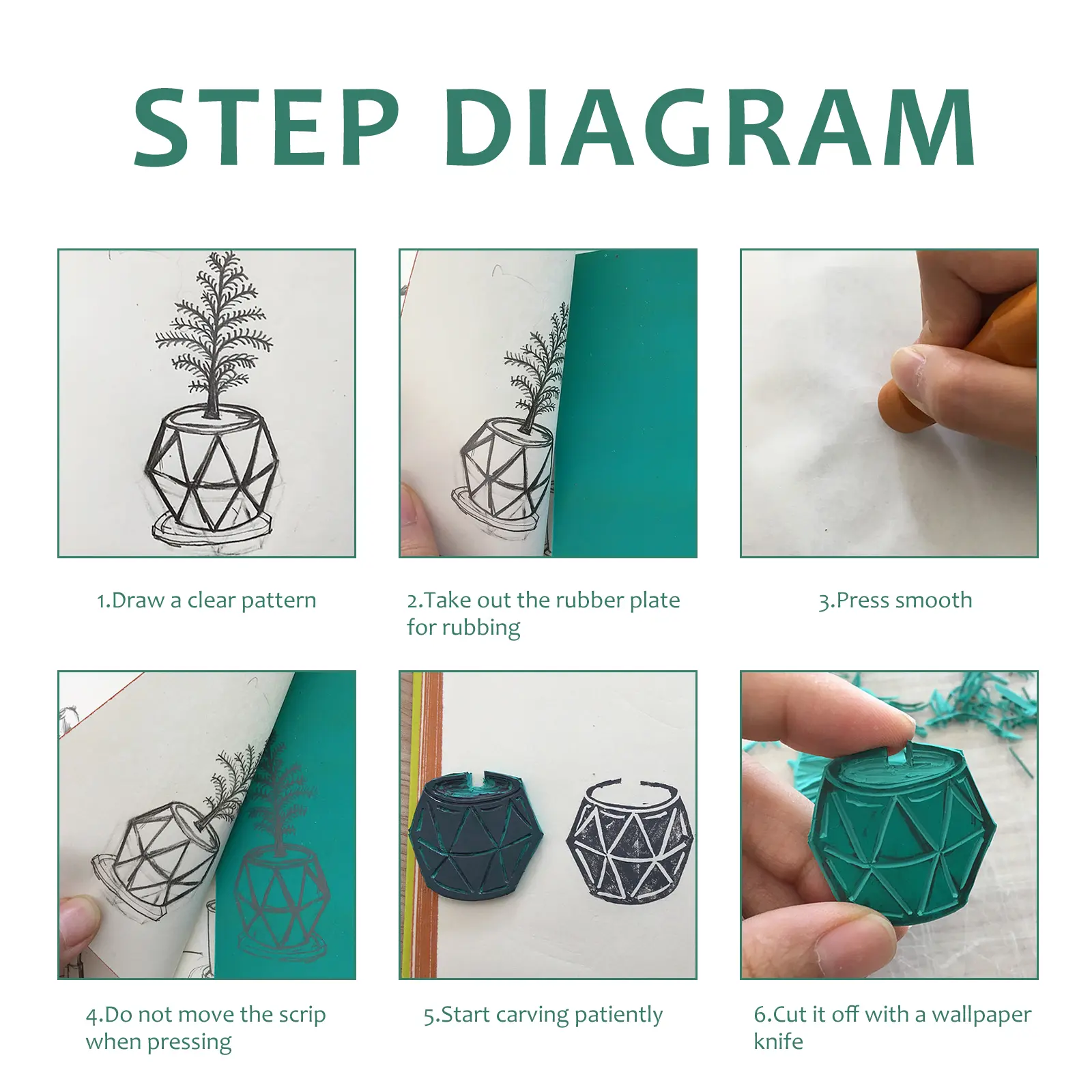 STEP DIAGRAM

1.Draw a clear pattern

2.Take out the rubber plate for rubbing

3.Press smooth

4.Do not move the scrip when pressing

5.Start carving patiently

6.Cut it off with a wallpaper knife